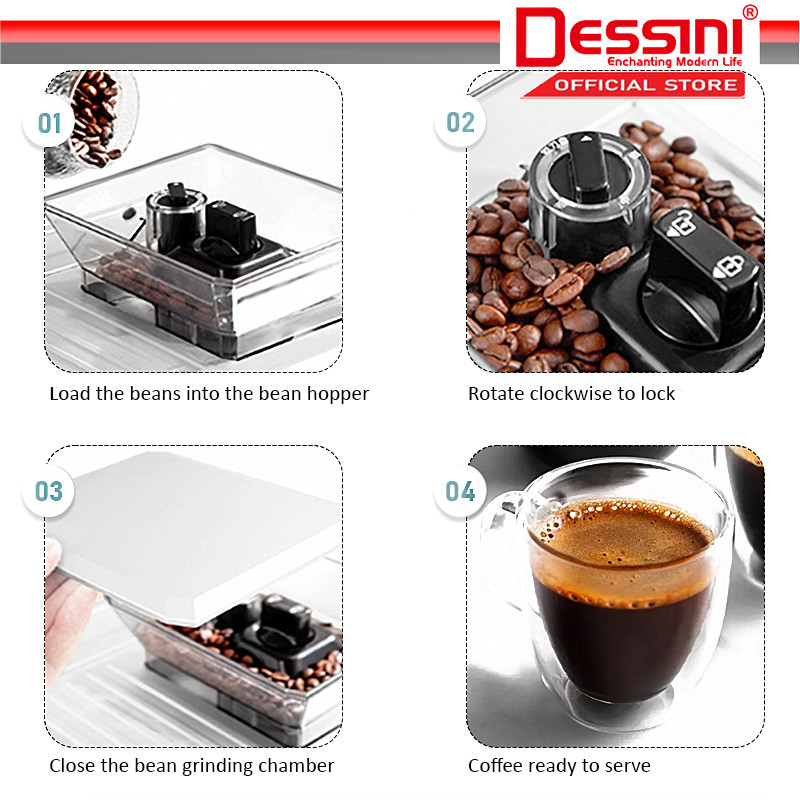 DESSINI®
Enchanting Modern Life
OFFICIAL STORE

01

Load the beans into the bean hopper

02

Rotate clockwise to lock

03

Close the bean grinding chamber

04

Coffee ready to serve