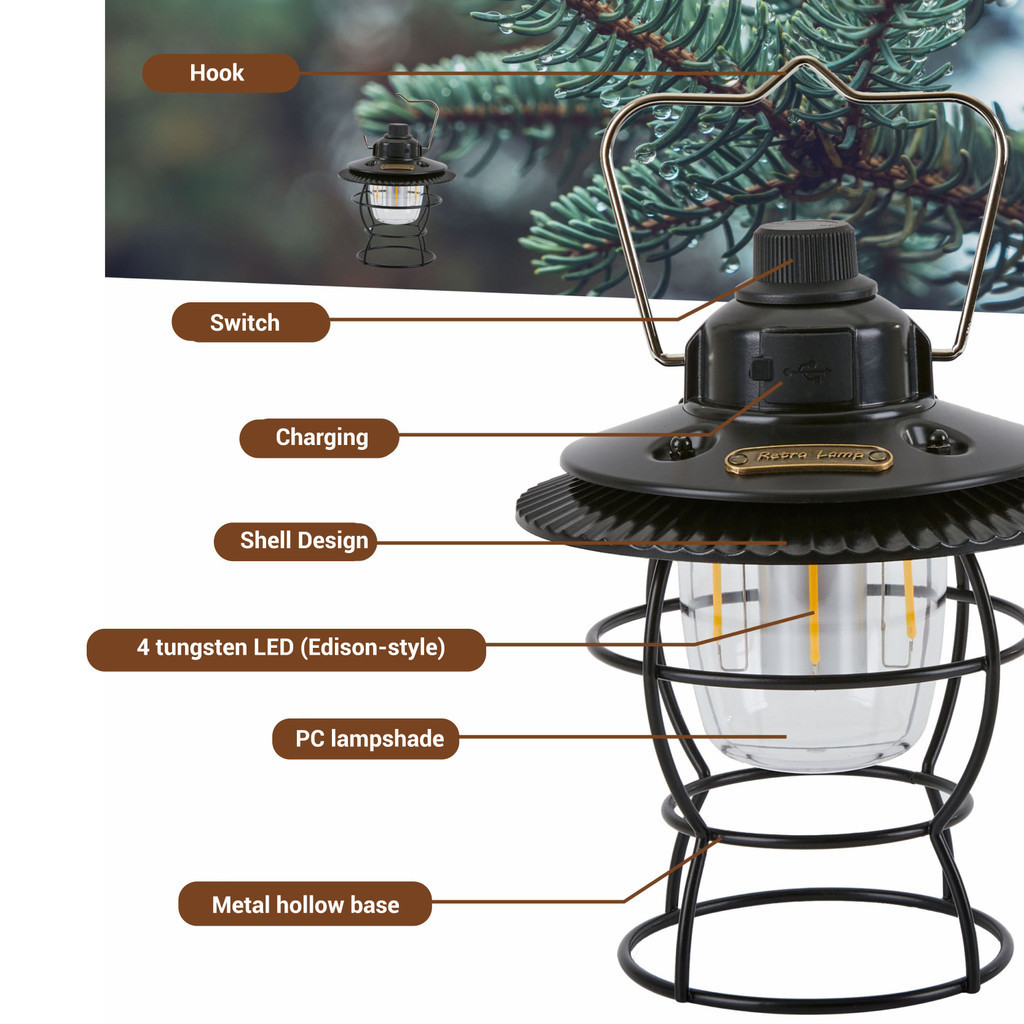 Hook

Switch

Charging

Retro Lamp

Shell Design

4 tungsten LED (Edison-style)

PC lampshade

Metal hollow base