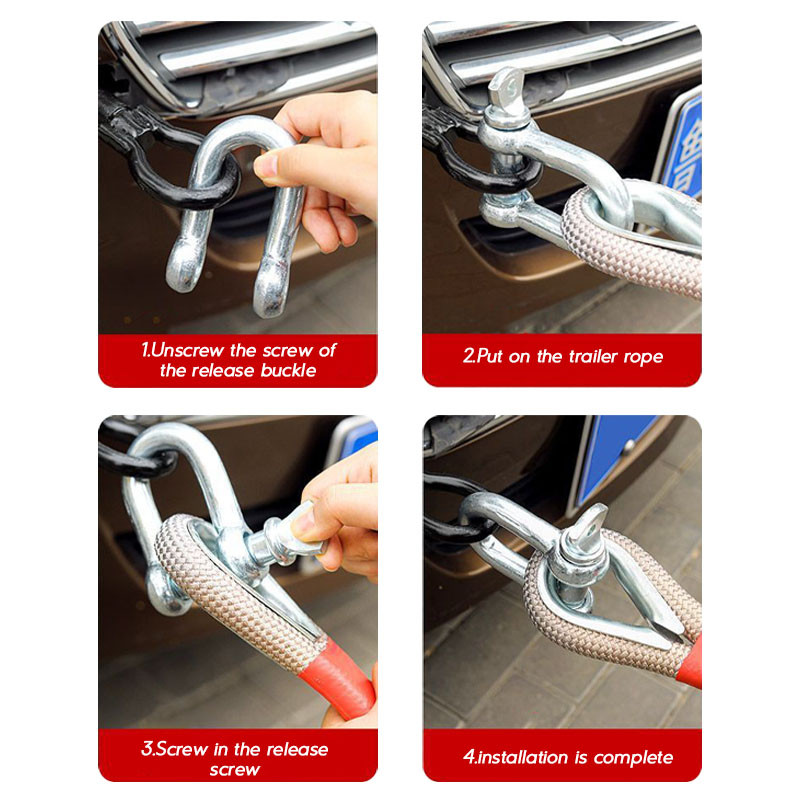 1.Unscrew the screw of the release buckle

2.Put on the trailer rope

3.Screw in the release screw

4.installation is complete