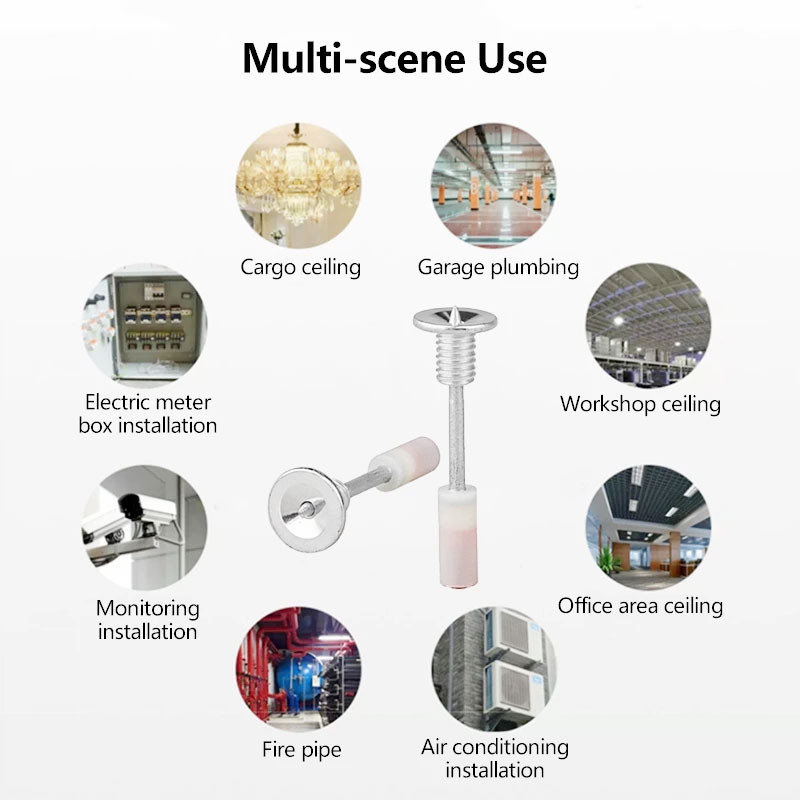 Multi-scene Use

Cargo ceiling

Garage plumbing

Electric meter box installation

Workshop ceiling

Monitoring installation

Office area ceiling

Fire pipe

Air conditioning installation