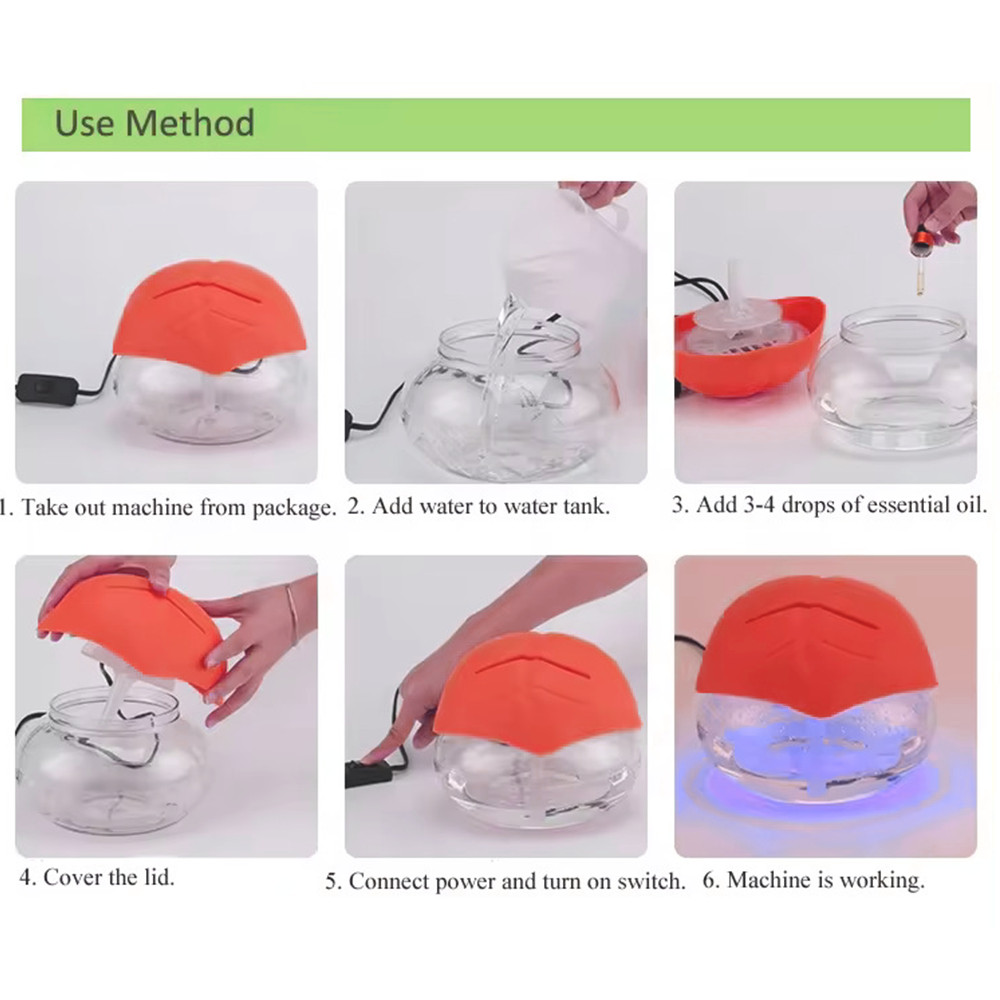 Use Method

1. Take out machine from package.

2. Add water to water tank.

3. Add 3-4 drops of essential oil.

4. Cover the lid.

5. Connect power and turn on switch.

6. Machine is working.