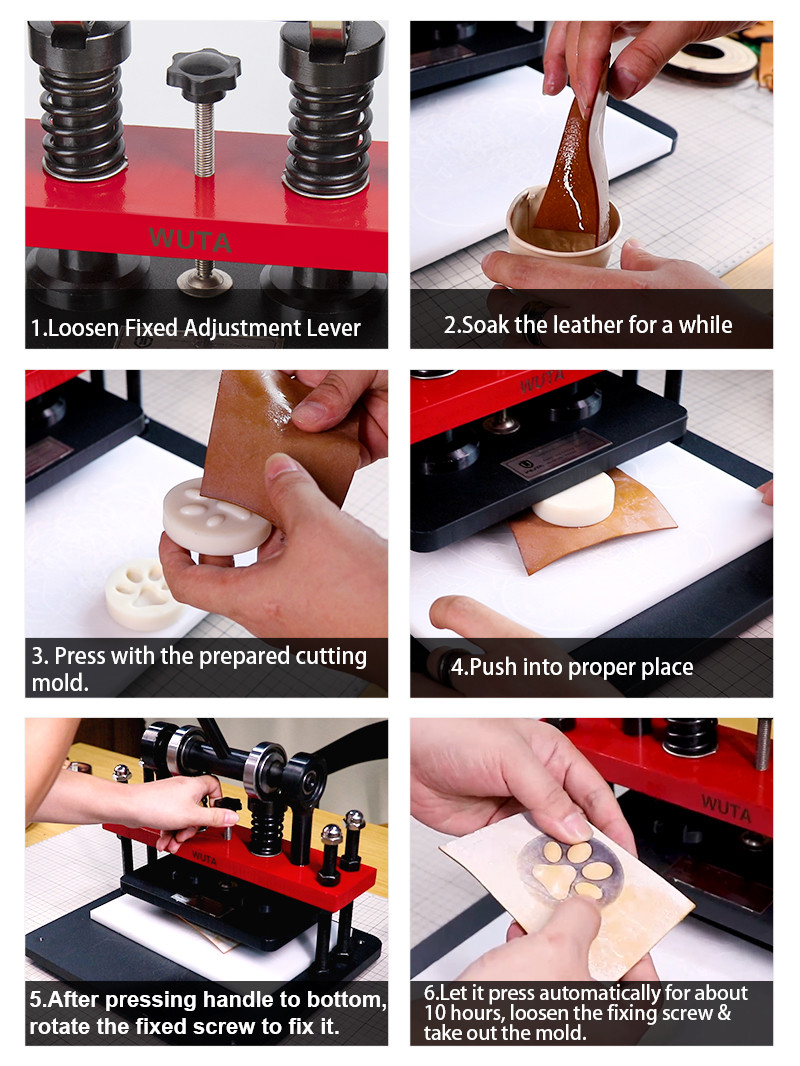 WUTA

1.Loosen Fixed Adjustment Lever

2.Soak the leather for a while

3. Press with the prepared cutting mold.

WUTA

4.Push into proper place

WUTA

5.After pressing handle to bottom, rotate the fixed screw to fix it.

WUTA

6.Let it press automatically for about 10 hours, loosen the fixing screw & take out the mold.