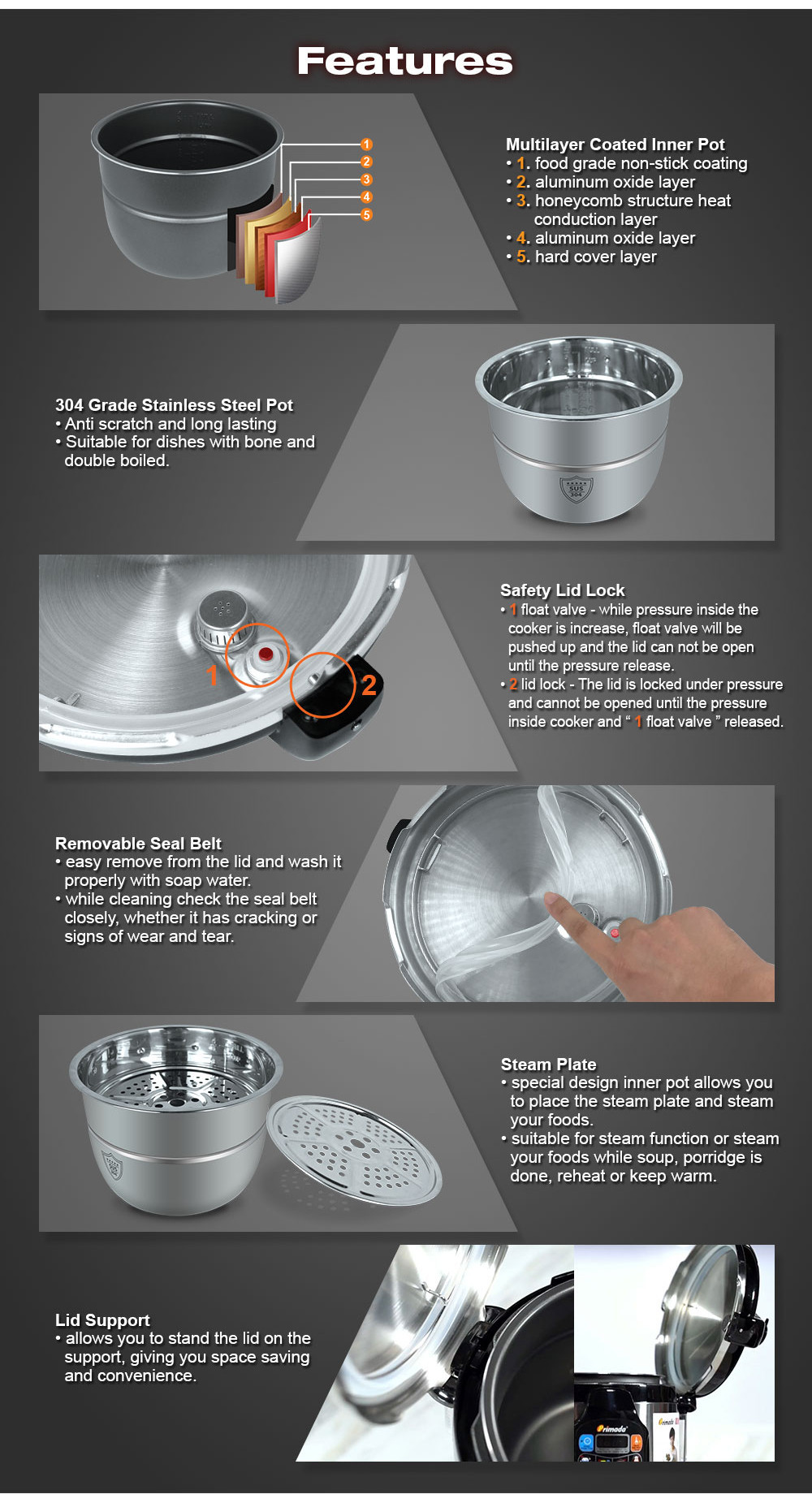 Features

1
2
3
4
5

Multilayer Coated Inner Pot
• 1. food grade non-stick coating
• 2. aluminum oxide layer
• 3. honeycomb structure heat conduction layer
• 4. aluminum oxide layer
• 5. hard cover layer

304 Grade Stainless Steel Pot
• Anti scratch and long lasting
• Suitable for dishes with bone and double boiled.

SUS 304

1
2

Safety Lid Lock
• 1 float valve - while pressure inside the cooker is increase, float valve will be pushed up and the lid can not be open until the pressure release.
• 2 lid lock - The lid is locked under pressure and cannot be opened until the pressure inside cooker and " 1 float valve " released.

Removable Seal Belt
• easy remove from the lid and wash it properly with soap water.
• while cleaning check the seal belt closely, whether it has cracking or signs of wear and tear.

Steam Plate
• special design inner pot allows you to place the steam plate and steam your foods.
• suitable for steam function or steam your foods while soup, porridge is done, reheat or keep warm.

Lid Support
• allows you to stand the lid on the support, giving you space saving and convenience.

Primada