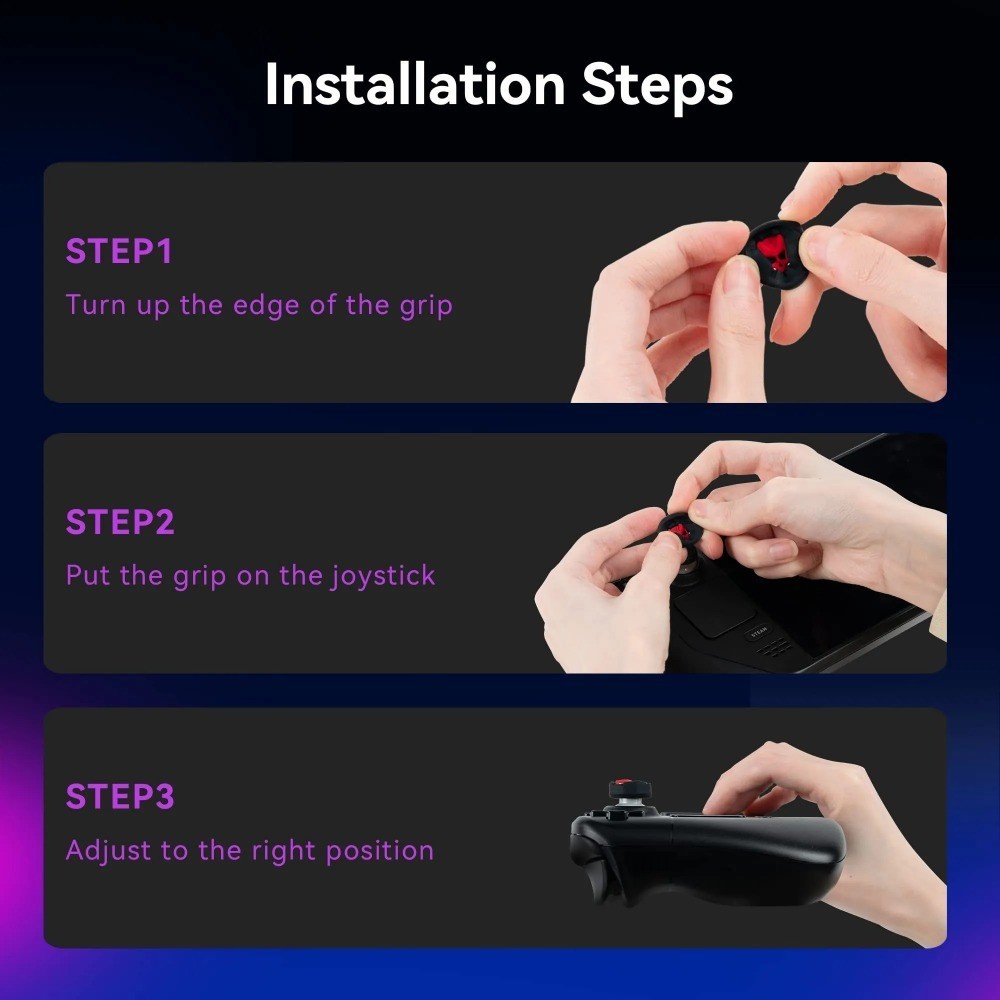 Installation Steps

STEP1

Turn up the edge of the grip

STEP2

Put the grip on the joystick

STEAM

STEP3

Adjust to the right position