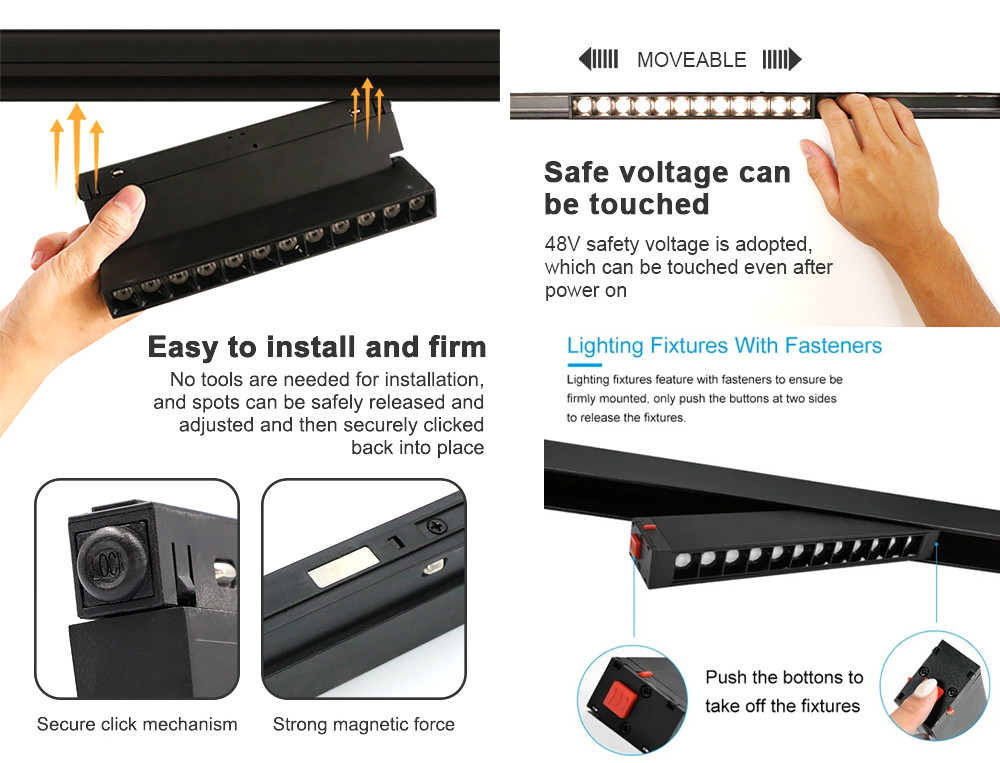 Easy to install and firm

No tools are needed for installation, and spots can be safely released and adjusted and then securely clicked back into place

LOCK

Secure click mechanism

Strong magnetic force

MOVEABLE

Safe voltage can be touched

48V safety voltage is adopted, which can be touched even after power on

Lighting Fixtures With Fasteners

Lighting fixtures feature with fasteners to ensure be firmly mounted, only push the buttons at two sides to release the fixtures.

Push the bottons to take off the fixtures