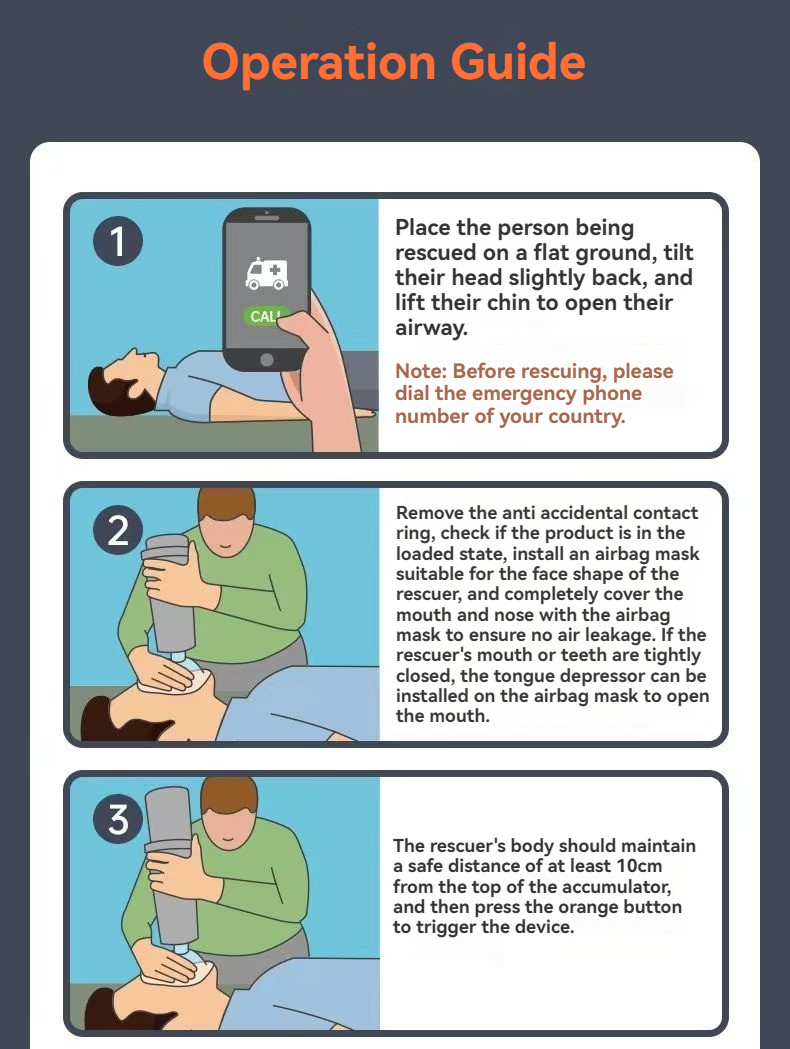 Operation Guide

1

CALL

Place the person being rescued on a flat ground, tilt their head slightly back, and lift their chin to open their airway.

Note: Before rescuing, please dial the emergency phone number of your country.

2

Remove the anti accidental contact ring, check if the product is in the loaded state, install an airbag mask suitable for the face shape of the rescuer, and completely cover the mouth and nose with the airbag mask to ensure no air leakage. If the rescuer's mouth or teeth are tightly closed, the tongue depressor can be installed on the airbag mask to open the mouth.

3

The rescuer's body should maintain a safe distance of at least 10cm from the top of the accumulator, and then press the orange button to trigger the device.