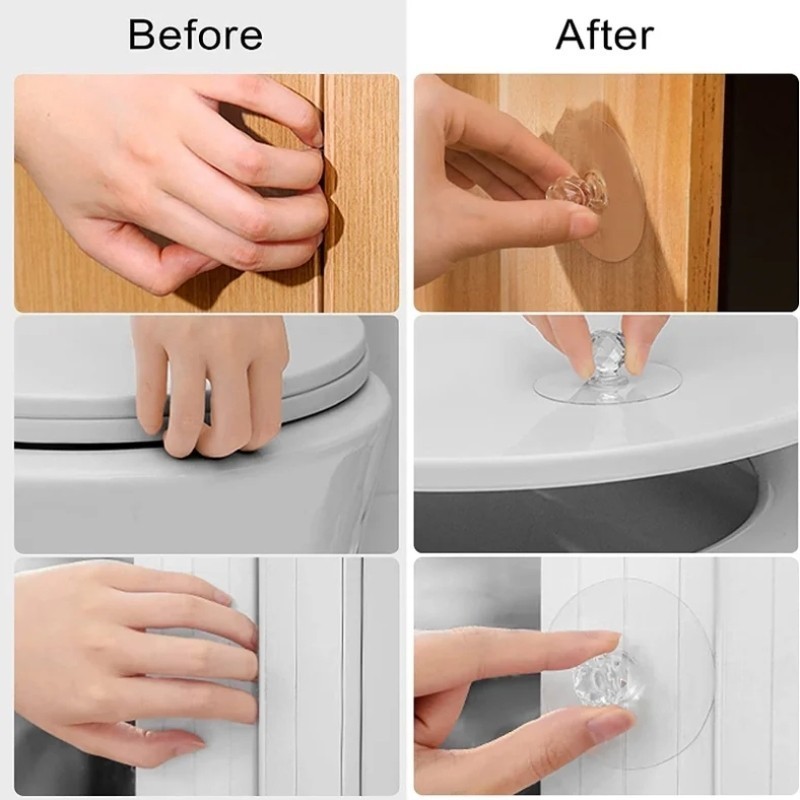 Before

After