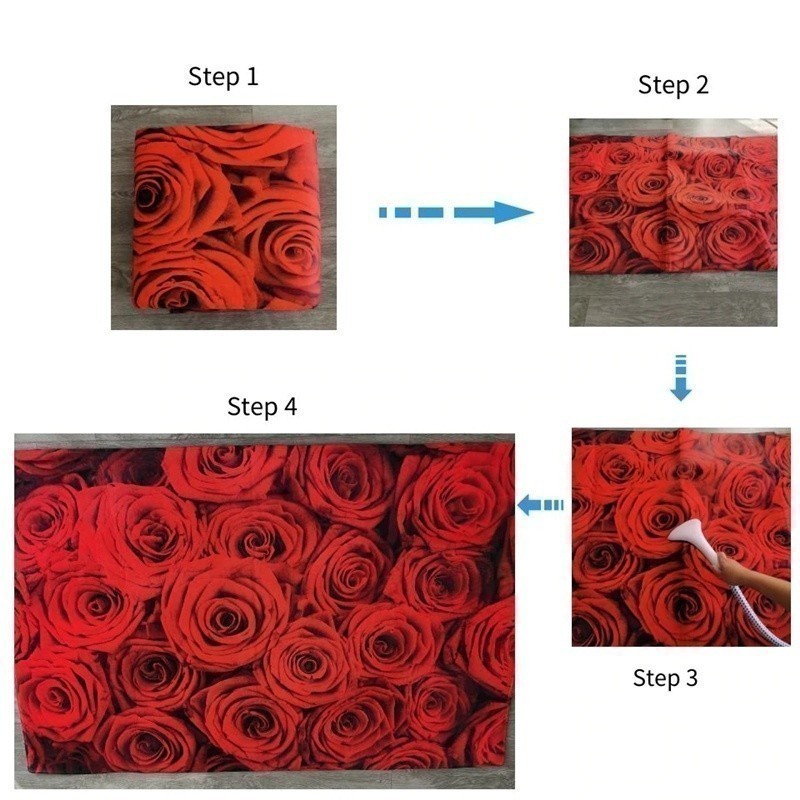 Step 1

Step 2

Step 4

Step 3