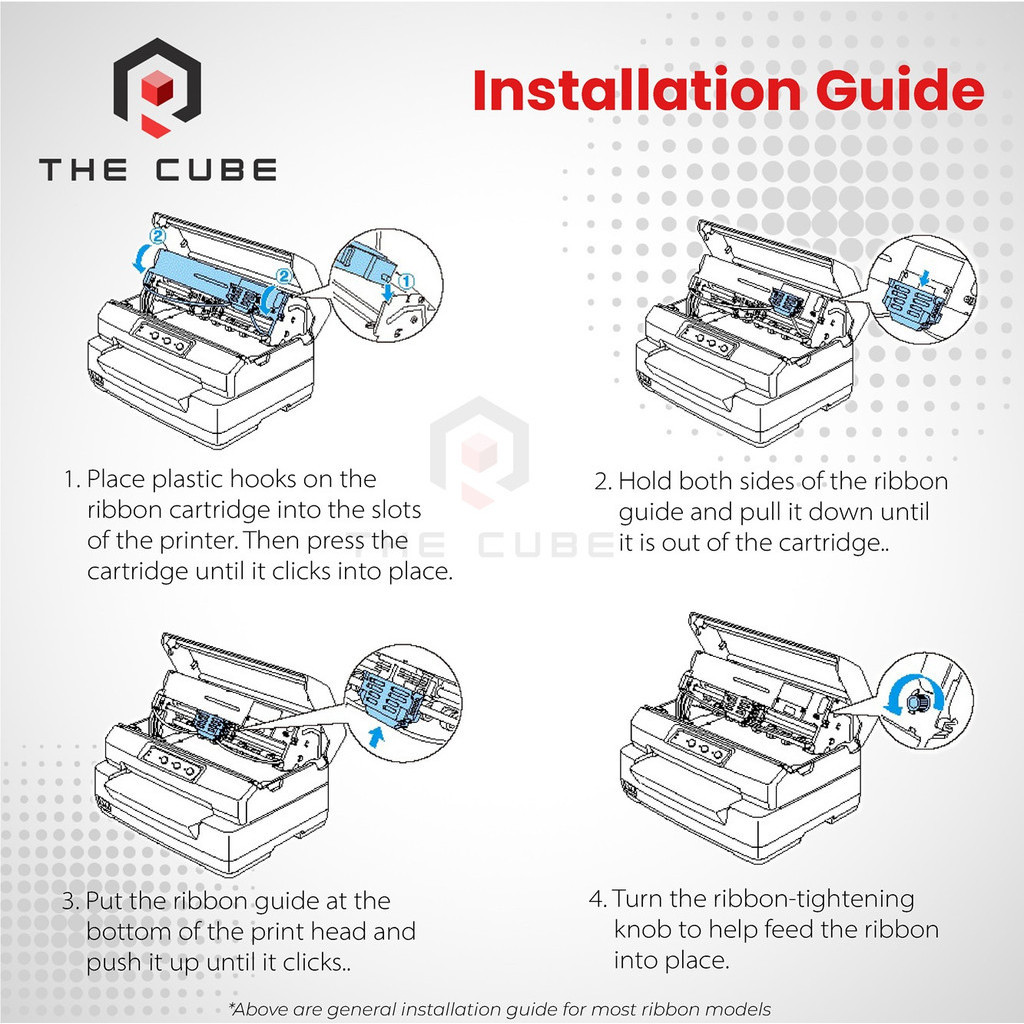 THE CUBE

Installation Guide

②

②

①

1. Place plastic hooks on the ribbon cartridge into the slots of the printer. Then press the cartridge until it clicks into place.

THE CUBE

2. Hold both sides of the ribbon guide and pull it down until it is out of the cartridge..

3. Put the ribbon guide at the bottom of the print head and push it up until it clicks..

4. Turn the ribbon-tightening knob to help feed the ribbon into place.

*Above are general installation guide for most ribbon models