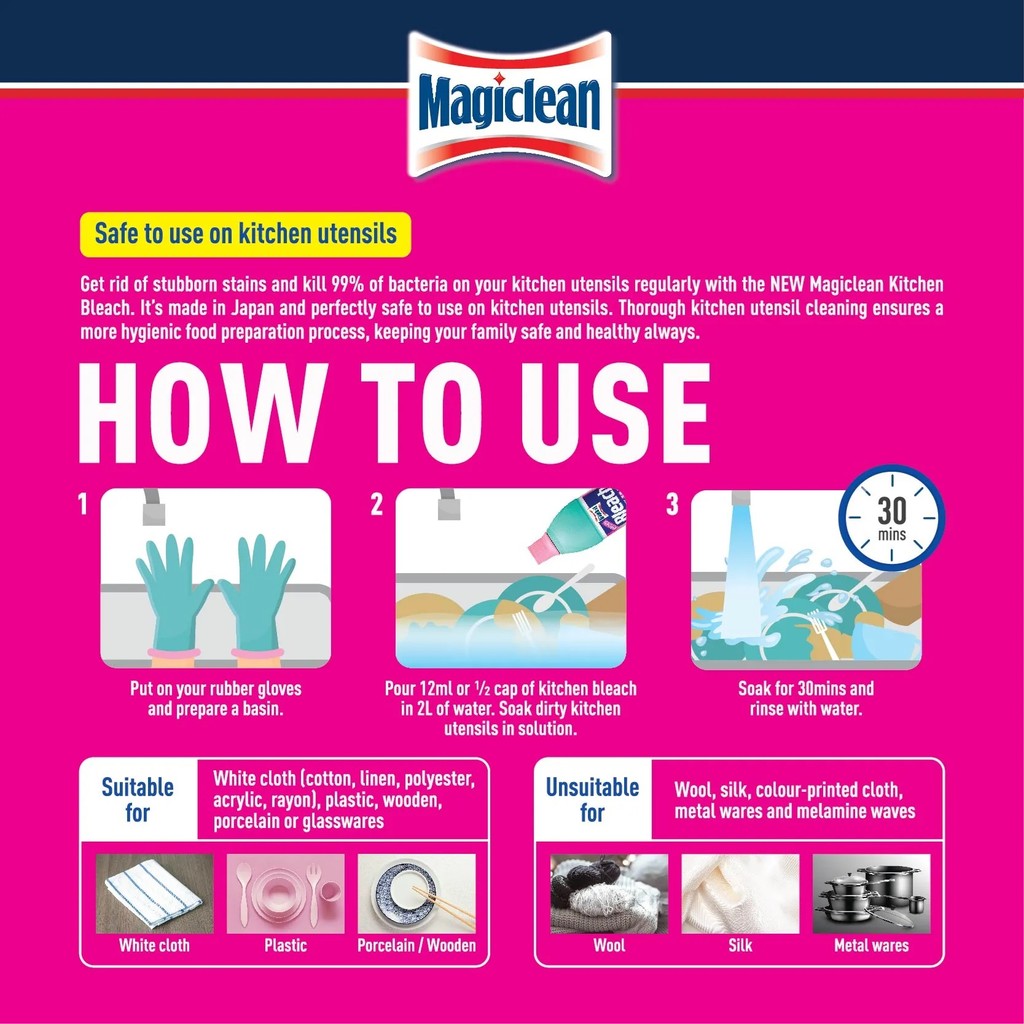 Magiclean

Safe to use on kitchen utensils

Get rid of stubborn stains and kill 99% of bacteria on your kitchen utensils regularly with the NEW Magiclean Kitchen Bleach. It's made in Japan and perfectly safe to use on kitchen utensils. Thorough kitchen utensil cleaning ensures a more hygienic food preparation process, keeping your family safe and healthy always.

HOW TO USE

1
Put on your rubber gloves and prepare a basin.

2
Bleach
Pour 12ml or ½ cap of kitchen bleach in 2L of water. Soak dirty kitchen utensils in solution.

3
30 mins
Soak for 30mins and rinse with water.

Suitable for
White cloth (cotton, linen, polyester, acrylic, rayon), plastic, wooden, porcelain or glasswares

White cloth
Plastic
Porcelain / Wooden

Unsuitable for
Wool, silk, colour-printed cloth, metal wares and melamine waves

Wool
Silk
Metal wares