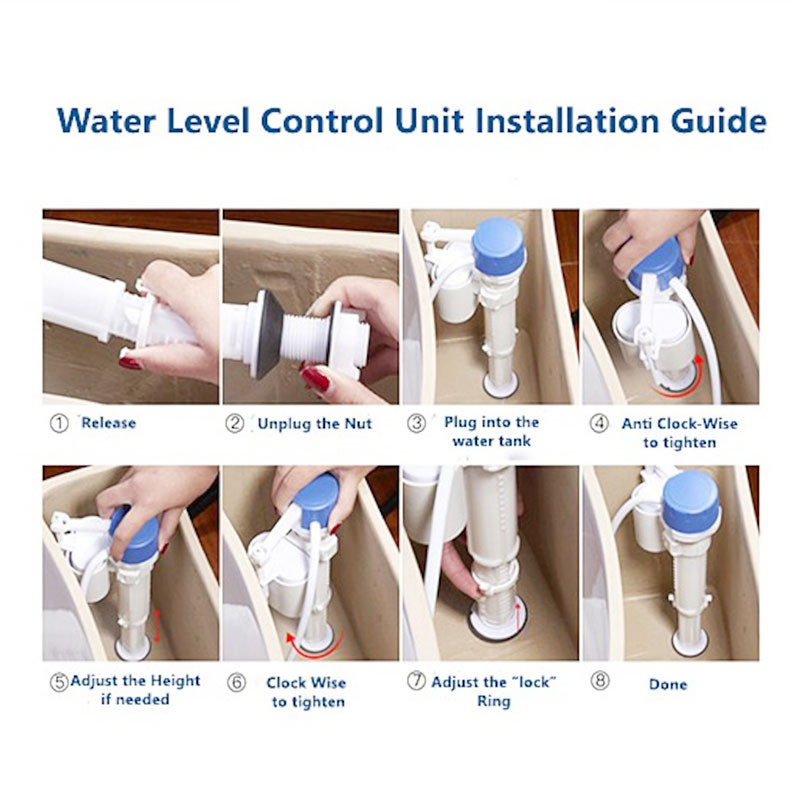 Water Level Control Unit Installation Guide

① Release

② Unplug the Nut

③ Plug into the water tank

④ Anti Clock-Wise to tighten

⑤ Adjust the Height if needed

⑥ Clock Wise to tighten

⑦ Adjust the "lock" Ring

⑧ Done