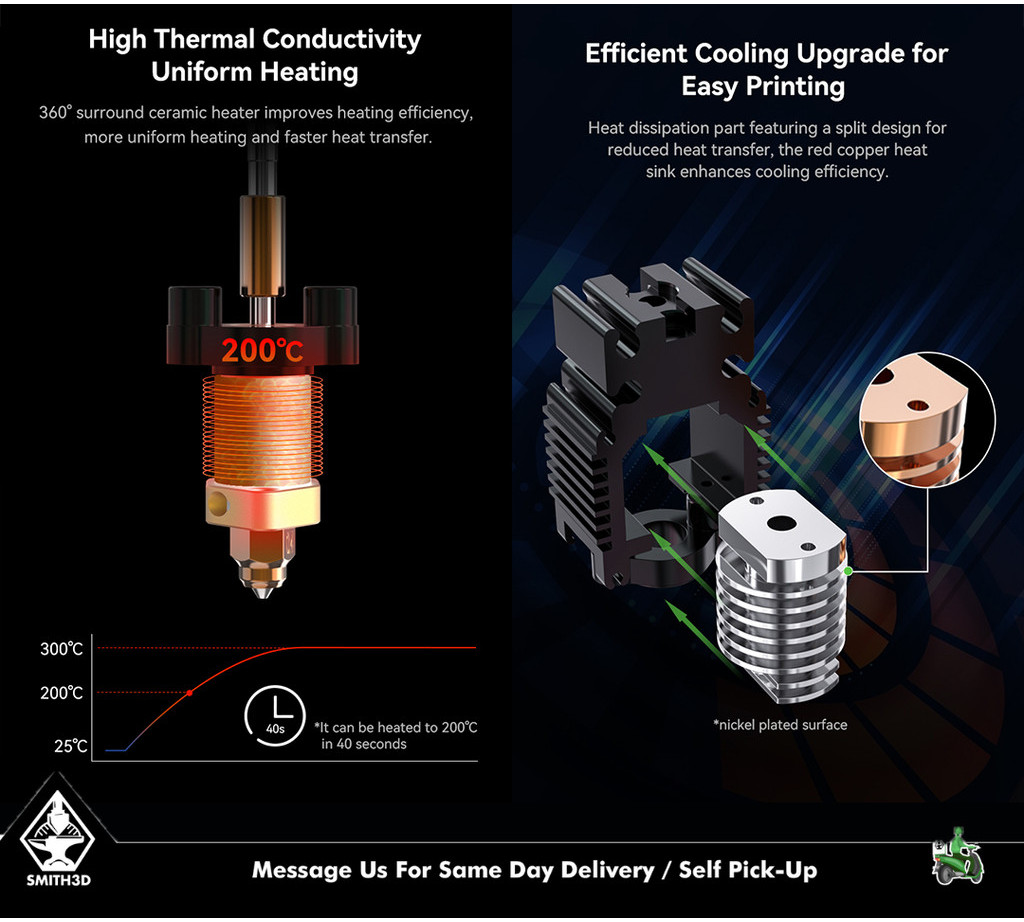 High Thermal Conductivity
Uniform Heating

360° surround ceramic heater improves heating efficiency, more uniform heating and faster heat transfer.

200℃

300℃
200℃
25℃

40s

*It can be heated to 200℃ in 40 seconds

Efficient Cooling Upgrade for Easy Printing

Heat dissipation part featuring a split design for reduced heat transfer, the red copper heat sink enhances cooling efficiency.

*nickel plated surface

SMITH3D

Message Us For Same Day Delivery / Self Pick-Up