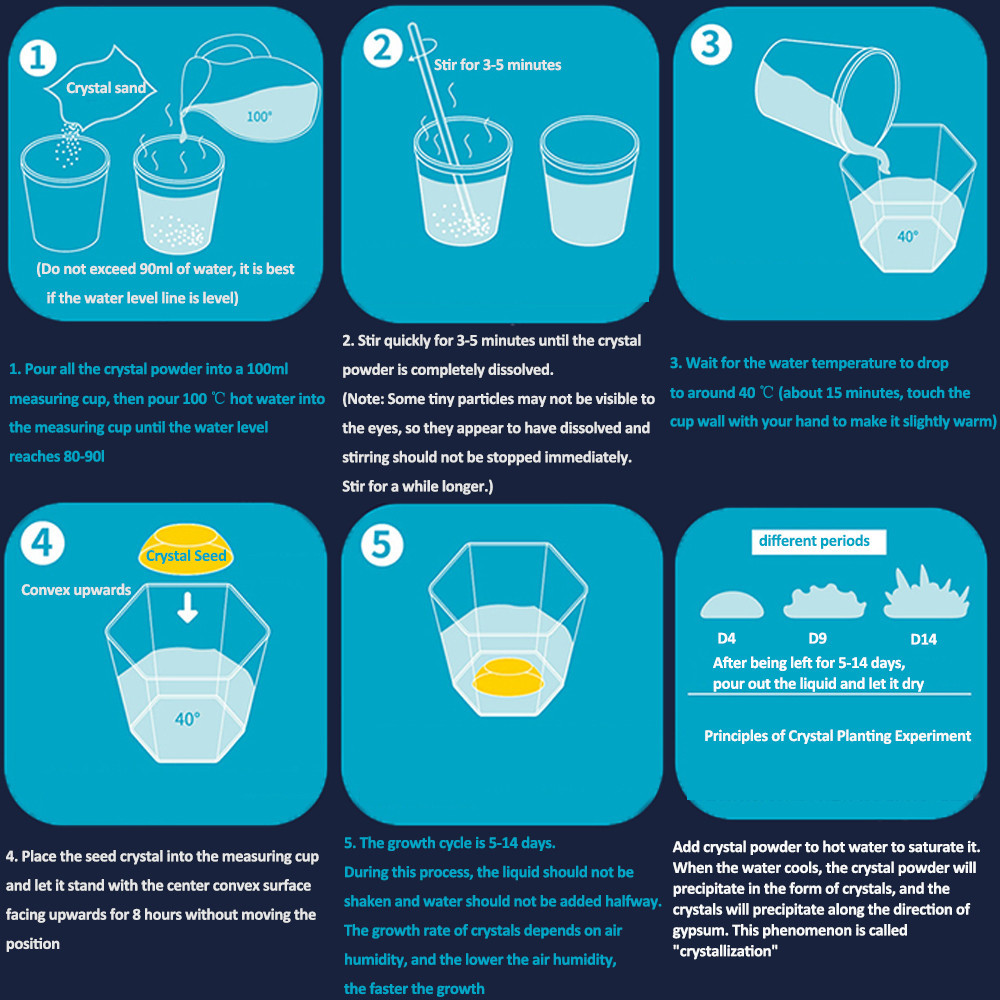 1

Crystal sand

100°

(Do not exceed 90ml of water, it is best if the water level line is level)

1. Pour all the crystal powder into a 100ml measuring cup, then pour 100 ℃ hot water into the measuring cup until the water level reaches 80-90l

2

Stir for 3-5 minutes

2. Stir quickly for 3-5 minutes until the crystal powder is completely dissolved.
(Note: Some tiny particles may not be visible to the eyes, so they appear to have dissolved and stirring should not be stopped immediately. Stir for a while longer.)

3

40°

3. Wait for the water temperature to drop to around 40 ℃ (about 15 minutes, touch the cup wall with your hand to make it slightly warm)

4

Crystal Seed

Convex upwards

40°

4. Place the seed crystal into the measuring cup and let it stand with the center convex surface facing upwards for 8 hours without moving the position

5

5. The growth cycle is 5-14 days.
During this process, the liquid should not be shaken and water should not be added halfway.
The growth rate of crystals depends on air humidity, and the lower the air humidity, the faster the growth

different periods

D4 D9 D14

After being left for 5-14 days, pour out the liquid and let it dry

Principles of Crystal Planting Experiment

Add crystal powder to hot water to saturate it. When the water cools, the crystal powder will precipitate in the form of crystals, and the crystals will precipitate along the direction of gypsum. This phenomenon is called "crystallization"