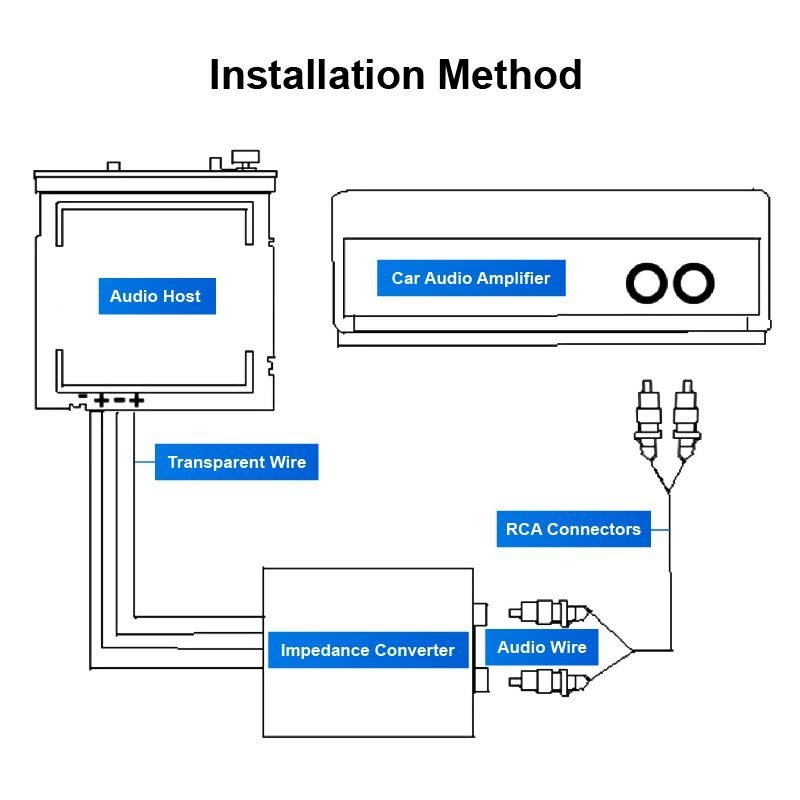 Installation Method

Audio Host

Car Audio Amplifier

- + - +

Transparent Wire

RCA Connectors

Impedance Converter

Audio Wire