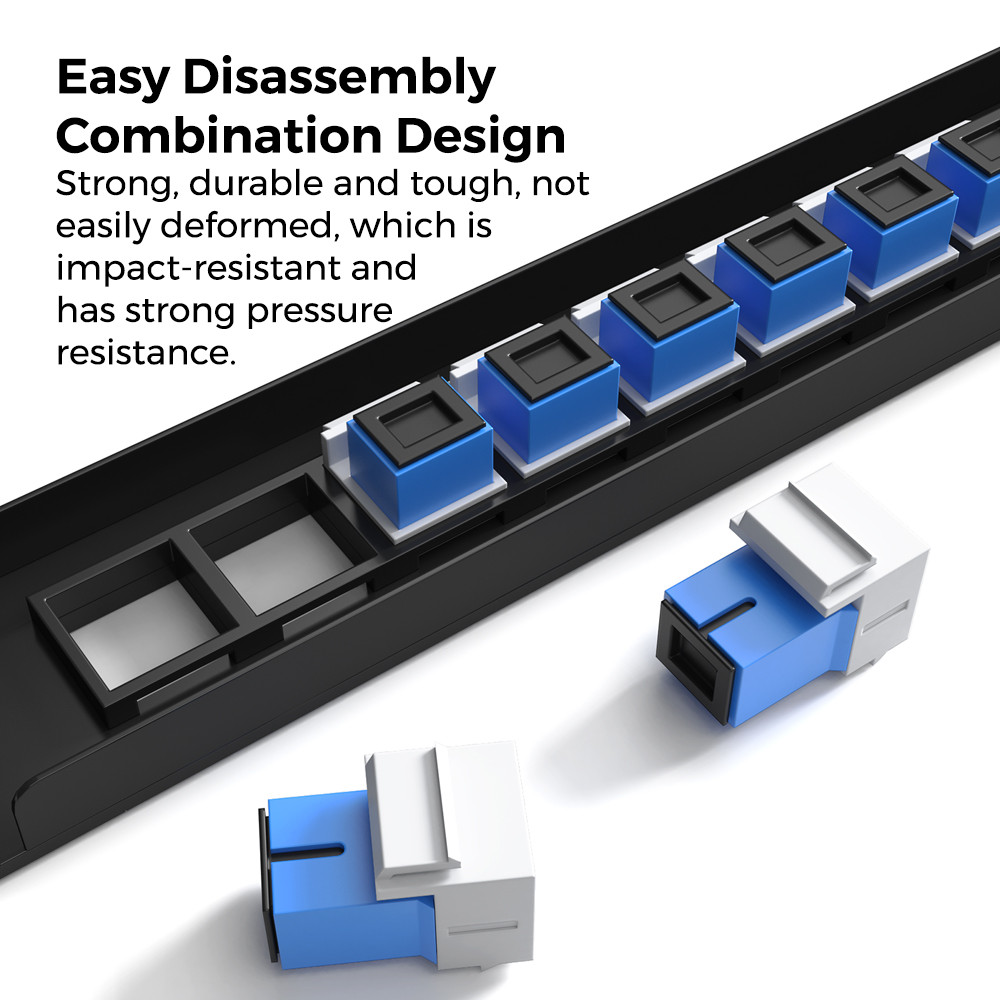 Easy Disassembly Combination Design

Strong, durable and tough, not easily deformed, which is impact-resistant and has strong pressure resistance.