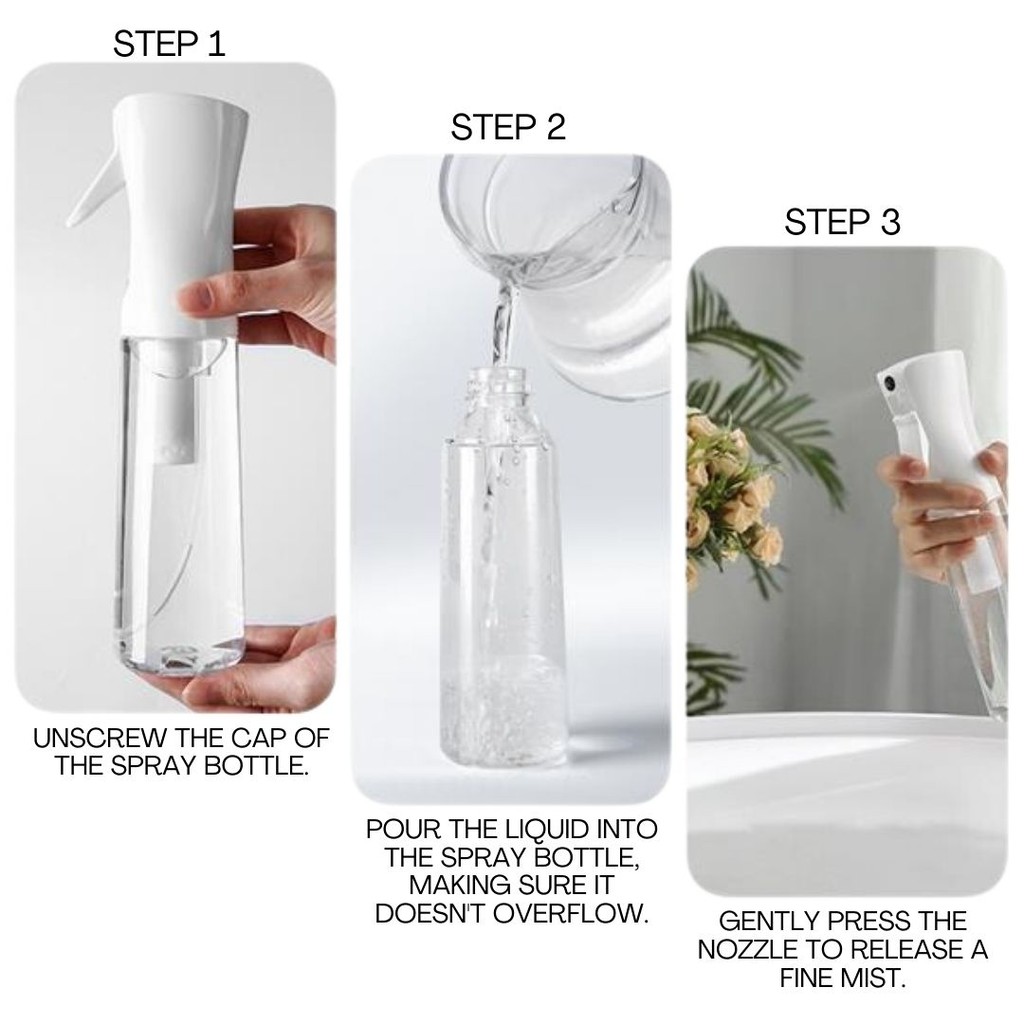 STEP 1

UNSCREW THE CAP OF THE SPRAY BOTTLE.

STEP 2

POUR THE LIQUID INTO THE SPRAY BOTTLE, MAKING SURE IT DOESN'T OVERFLOW.

STEP 3

GENTLY PRESS THE NOZZLE TO RELEASE A FINE MIST.