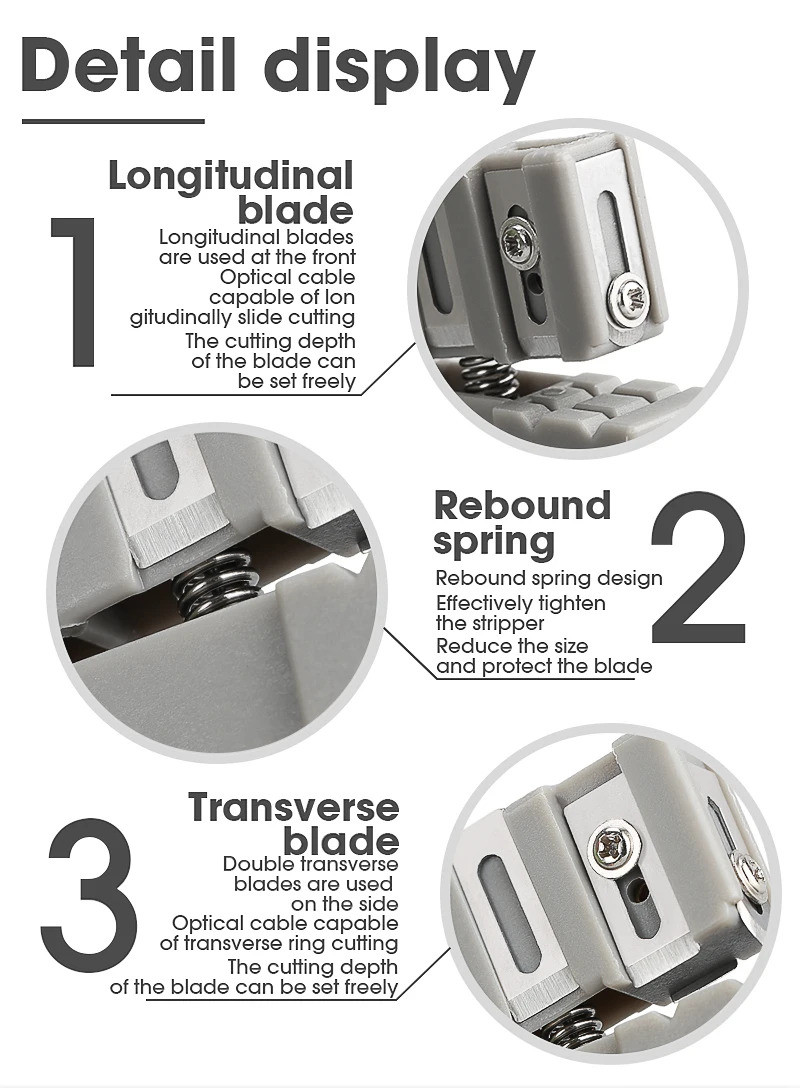 Detail display

1

Longitudinal blade

Longitudinal blades are used at the front Optical cable capable of lon gitudinally slide cutting

The cutting depth of the blade can be set freely

Rebound spring

2

Rebound spring design

Effectively tighten the stripper

Reduce the size and protect the blade

3

Transverse blade

Double transverse blades are used on the side

Optical cable capable of transverse ring cutting

The cutting depth of the blade can be set freely