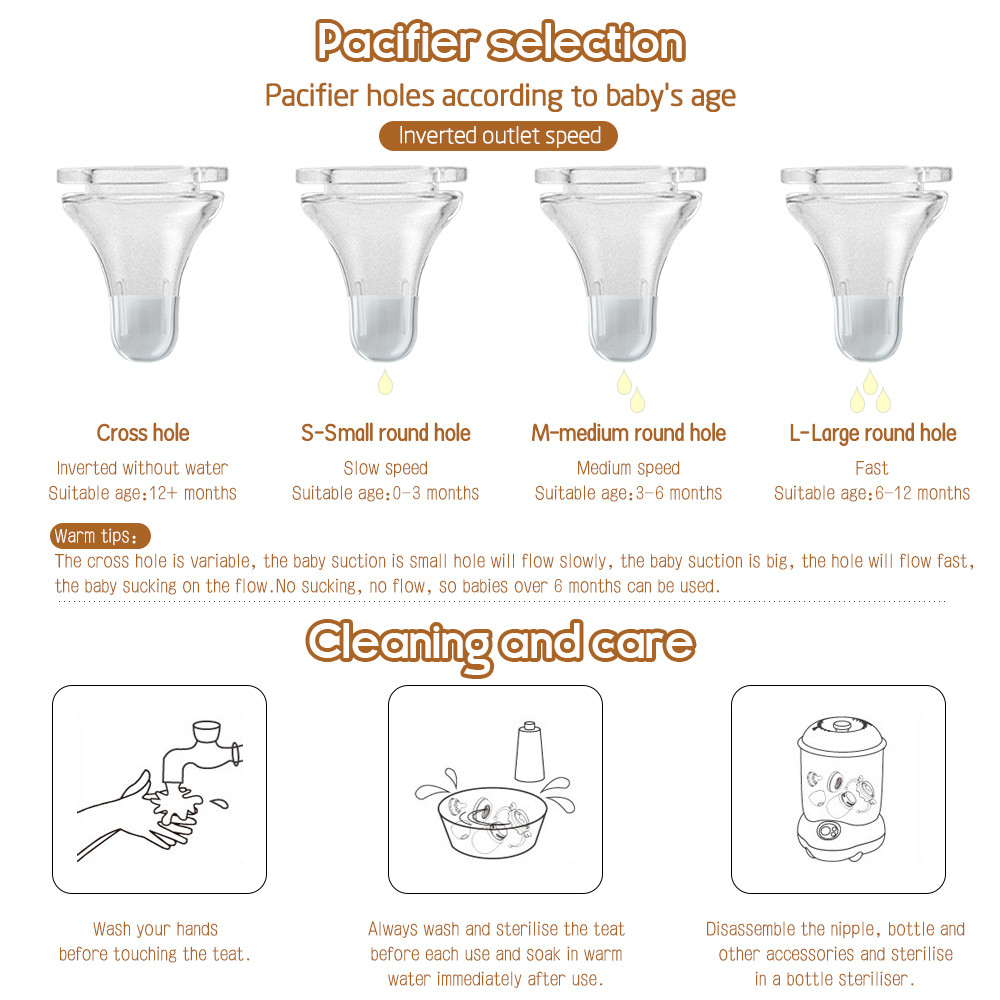 Pacifier selection

Pacifier holes according to baby's age

Inverted outlet speed

Cross hole
Inverted without water
Suitable age:12+ months

S-Small round hole
Slow speed
Suitable age:0-3 months

M-medium round hole
Medium speed
Suitable age:3-6 months

L-Large round hole
Fast
Suitable age:6-12 months

Warm tips:
The cross hole is variable, the baby suction is small hole will flow slowly, the baby suction is big, the hole will flow fast, the baby sucking on the flow.No sucking, no flow, so babies over 6 months can be used.

Cleaning and care

Wash your hands before touching the teat.

Always wash and sterilise the teat before each use and soak in warm water immediately after use.

Disassemble the nipple, bottle and other accessories and sterilise in a bottle steriliser.