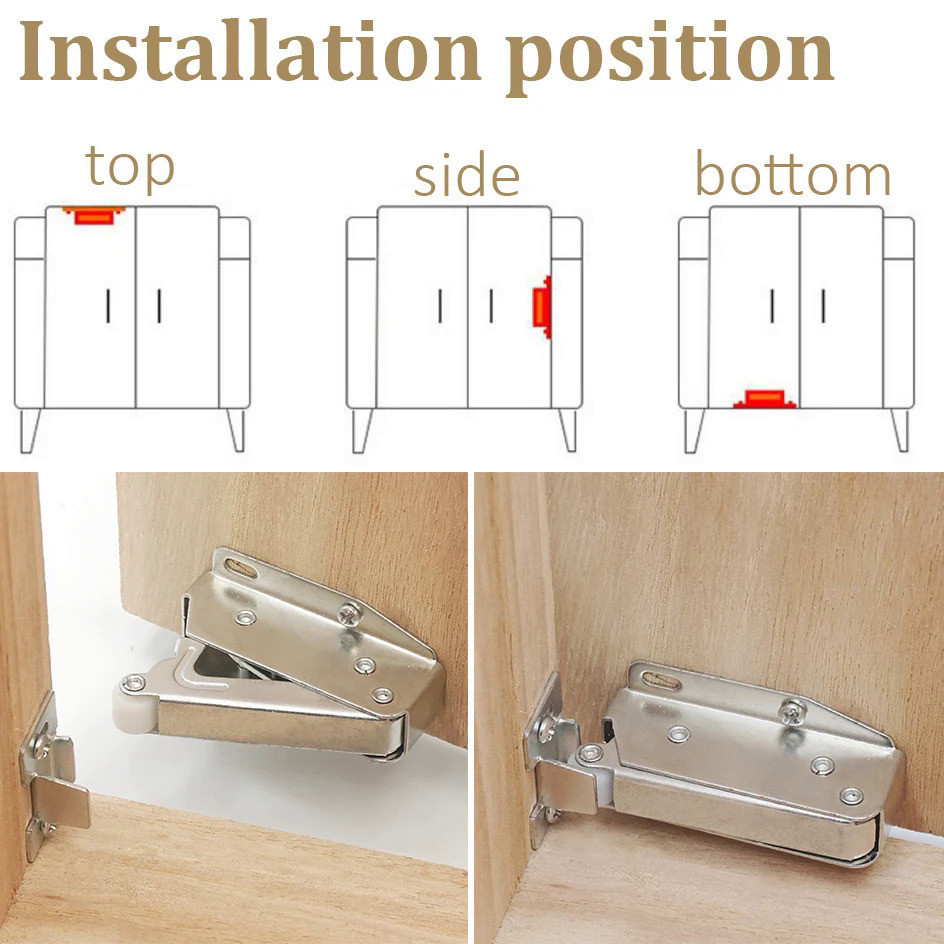 Installation position

top

side

bottom