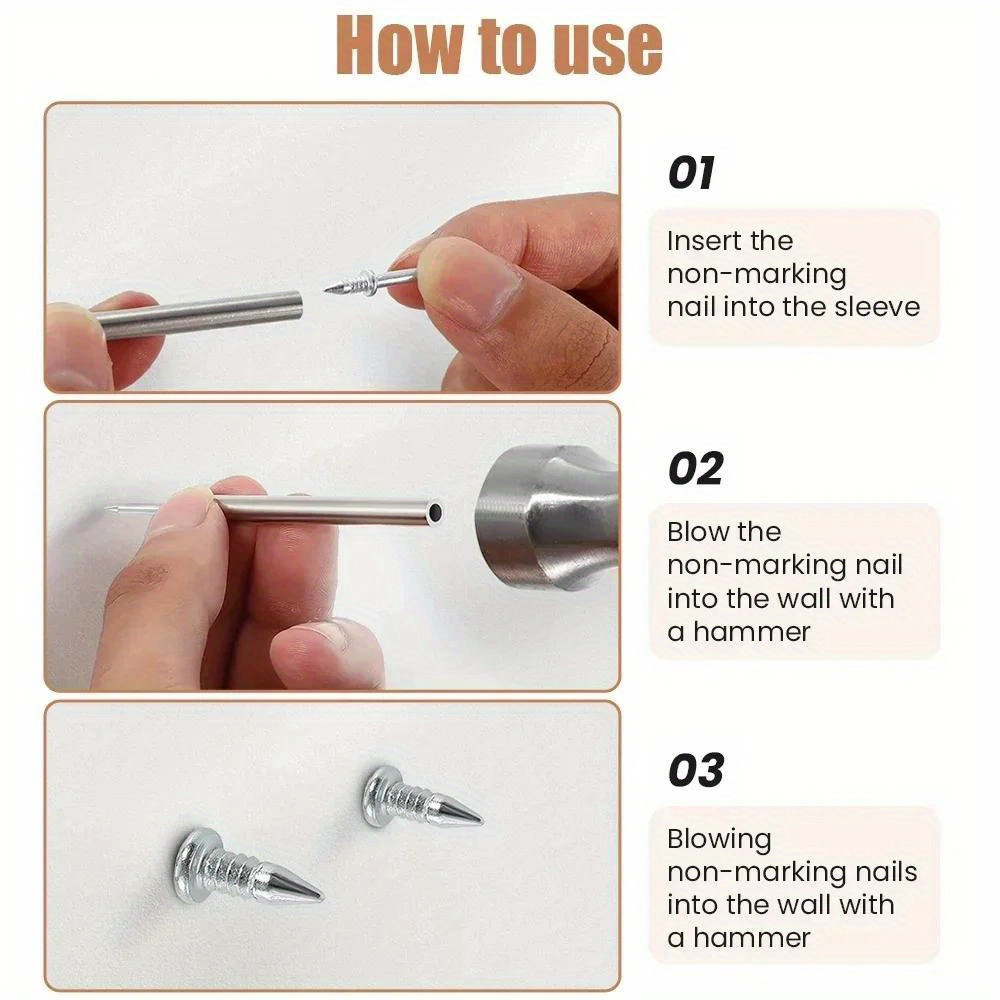 How to use

01

Insert the non-marking nail into the sleeve

02

Blow the non-marking nail into the wall with a hammer

03

Blowing non-marking nails into the wall with a hammer