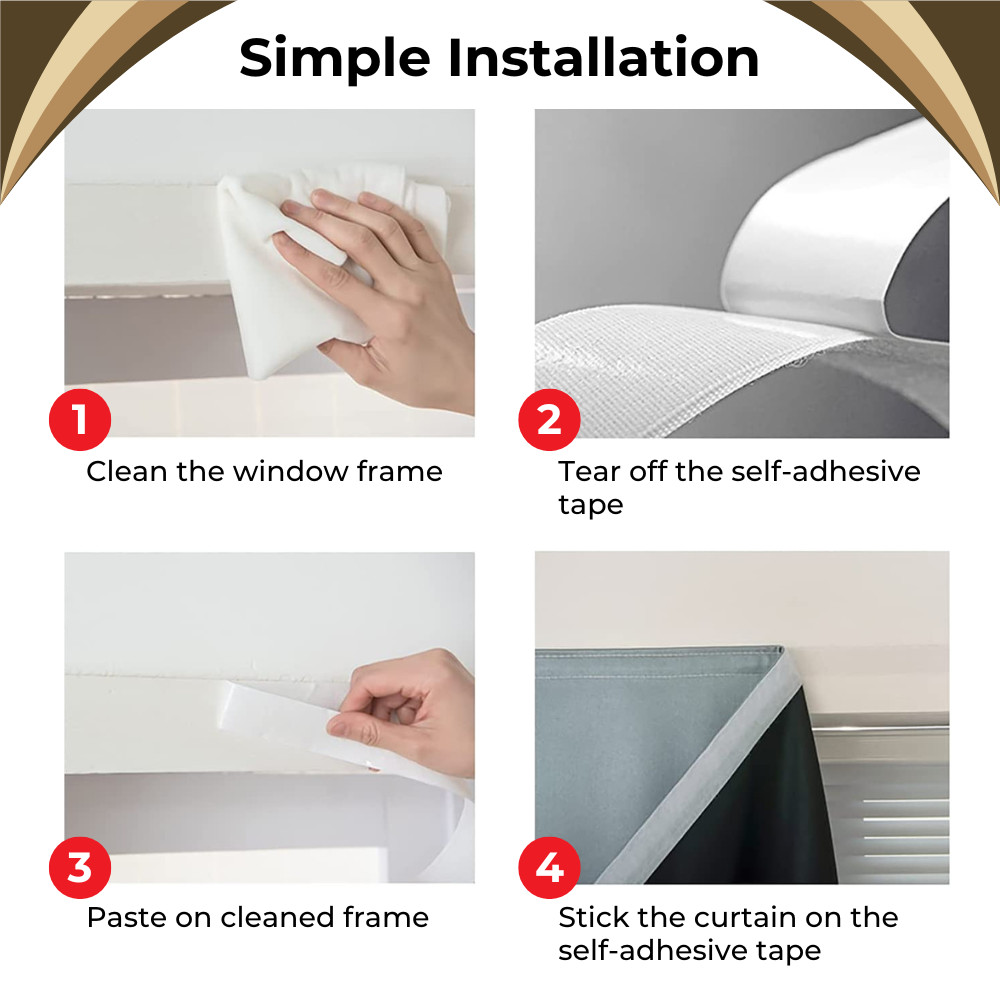 Simple Installation

1
Clean the window frame

2
Tear off the self-adhesive tape

3
Paste on cleaned frame

4
Stick the curtain on the self-adhesive tape