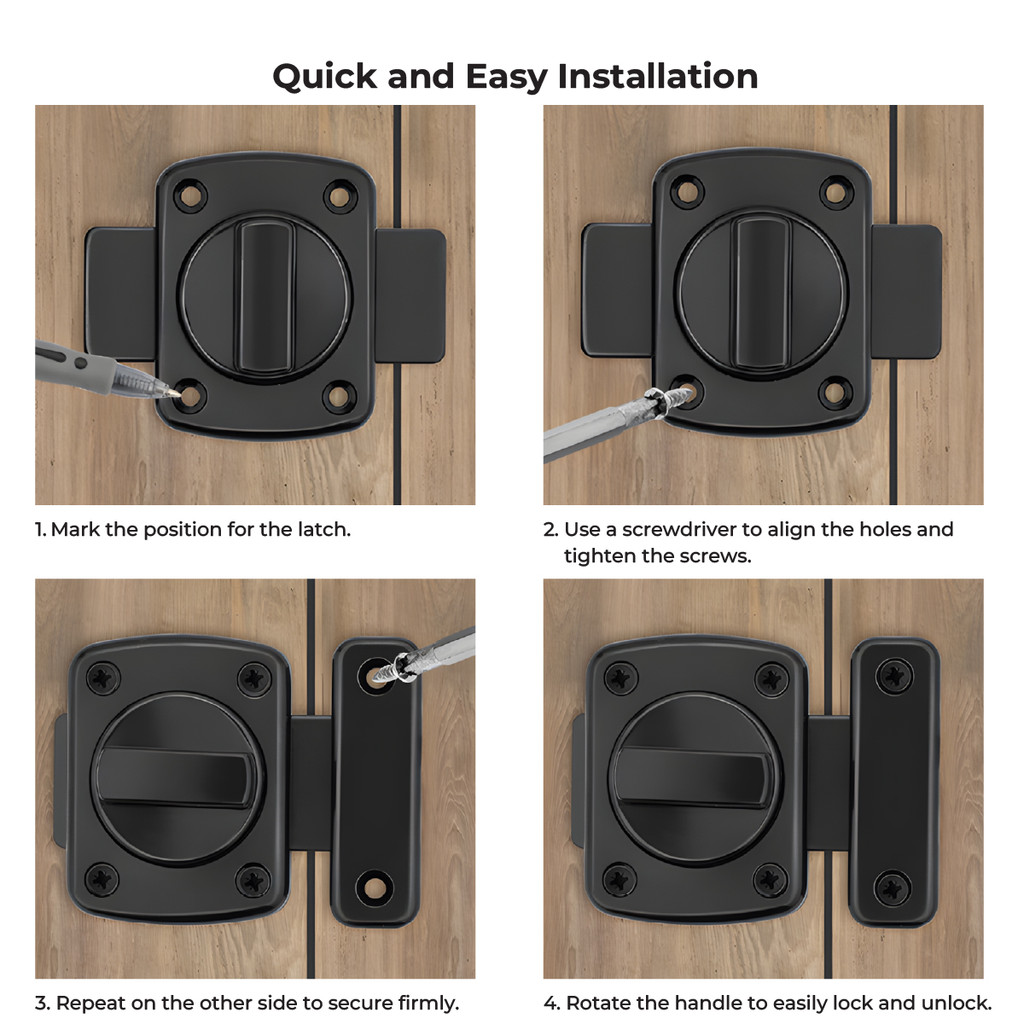 Quick and Easy Installation

1. Mark the position for the latch.

2. Use a screwdriver to align the holes and tighten the screws.

3. Repeat on the other side to secure firmly.

4. Rotate the handle to easily lock and unlock.