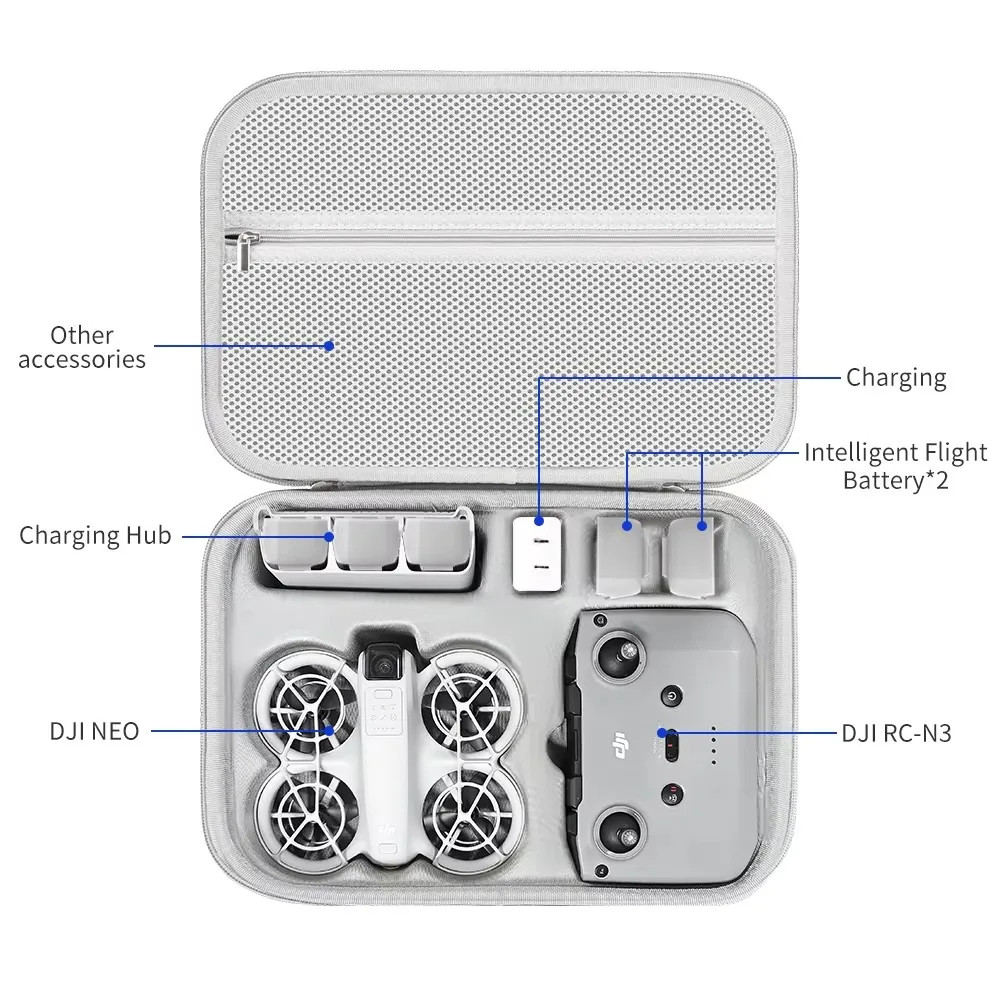 Other accessories

Charging

Intelligent Flight Battery*2

Charging Hub

DJI NEO

DJI RC-N3