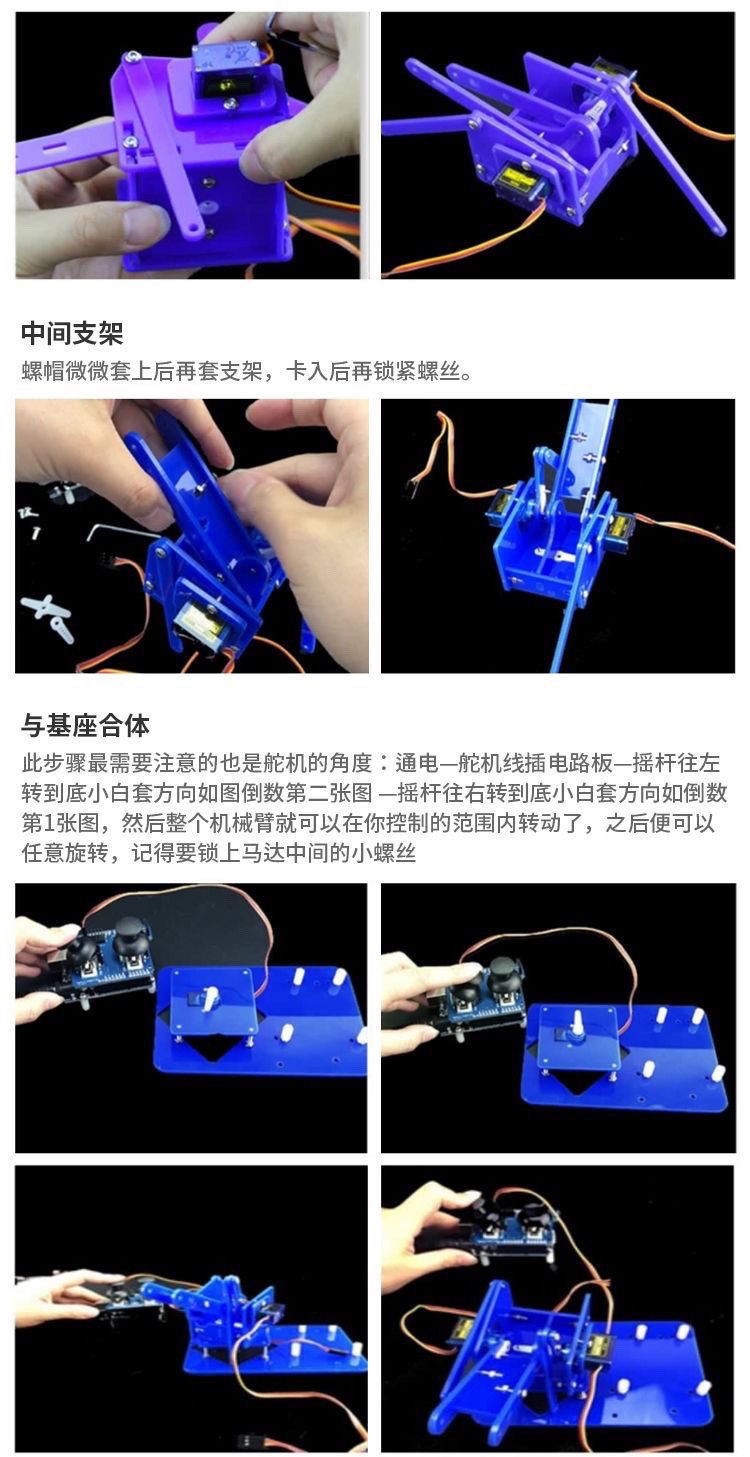 中间支架

螺帽微微套上后再套支架，卡入后再锁紧螺丝。

与基座合体

此步骤最需要注意的也是舵机的角度：通电—舵机线插电路板—摇杆往左转到底小白套方向如图倒数第二张图 —摇杆往右转到底小白套方向如倒数第1张图，然后整个机械臂就可以在你控制的范围内转动了，之后便可以任意旋转，记得要锁上马达中间的小螺丝