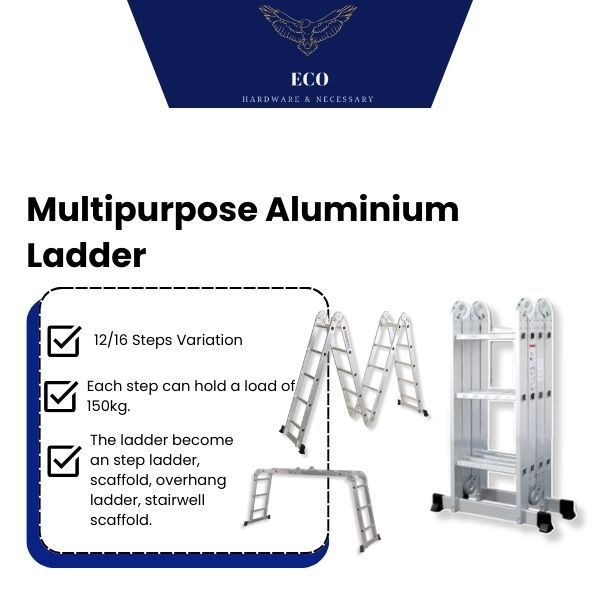 ECO
HARDWARE & NECESSARY

Multipurpose Aluminium Ladder

12/16 Steps Variation

Each step can hold a load of 150kg.

The ladder become an step ladder, scaffold, overhang ladder, stairwell scaffold.