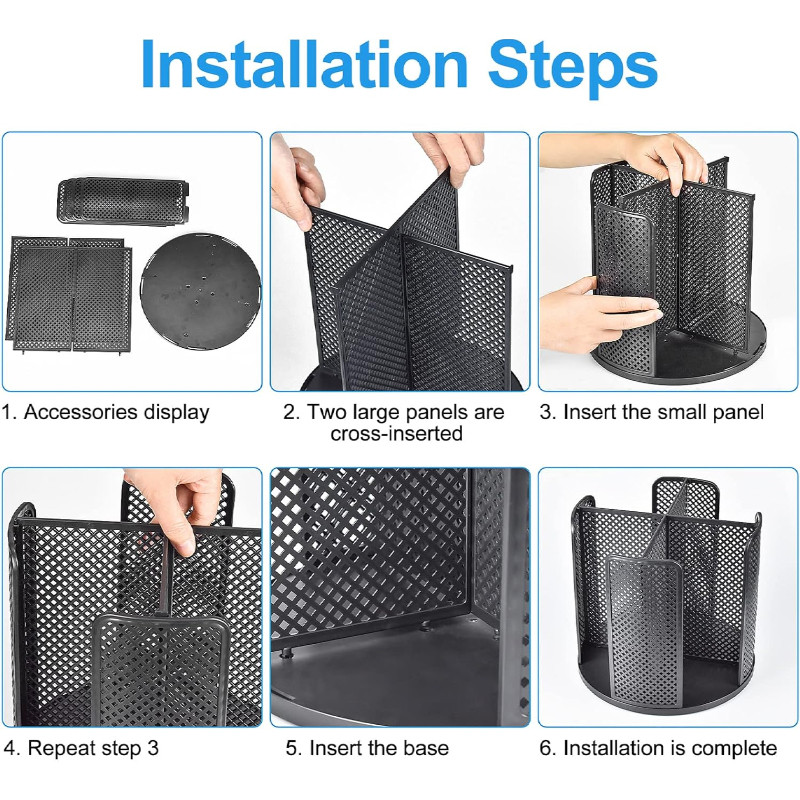 Installation Steps

1. Accessories display

2. Two large panels are cross-inserted

3. Insert the small panel

4. Repeat step 3

5. Insert the base

6. Installation is complete