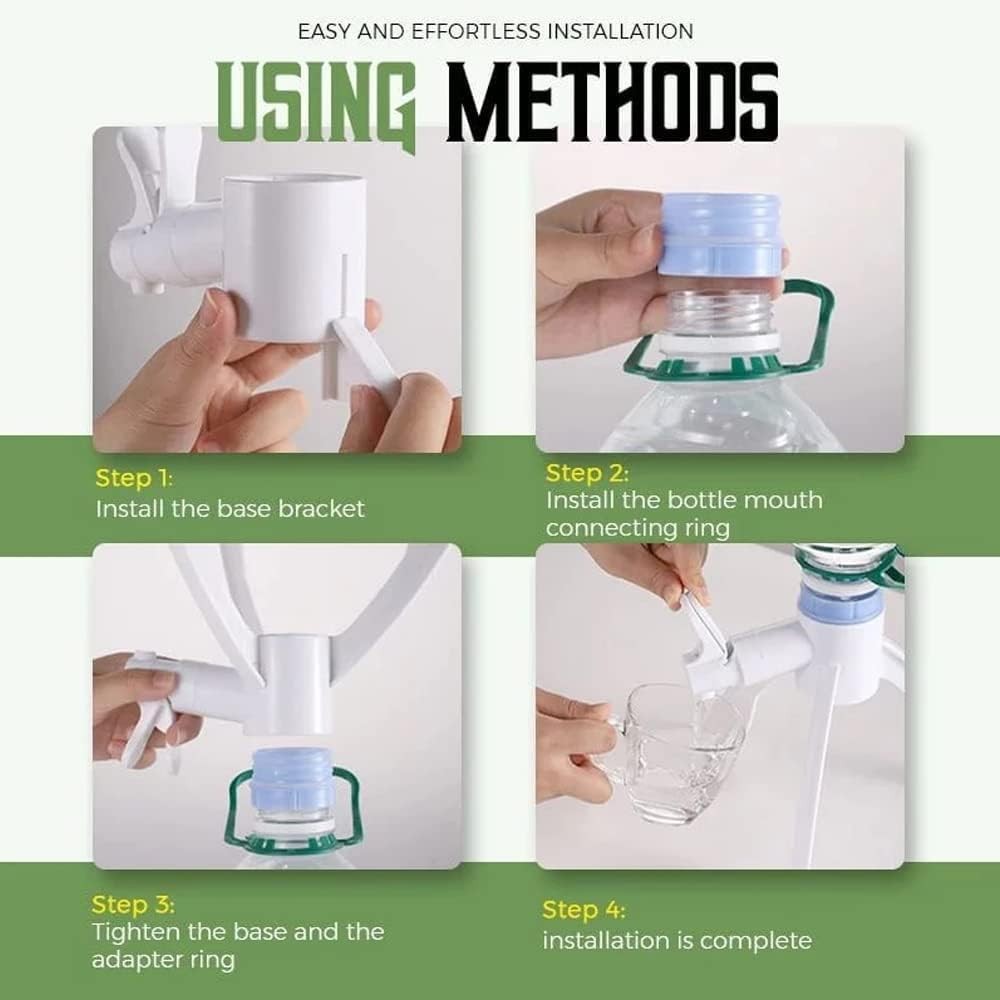 EASY AND EFFORTLESS INSTALLATION

USING METHODS

Step 1:
Install the base bracket

Step 2:
Install the bottle mouth connecting ring

Step 3:
Tighten the base and the adapter ring

Step 4:
installation is complete