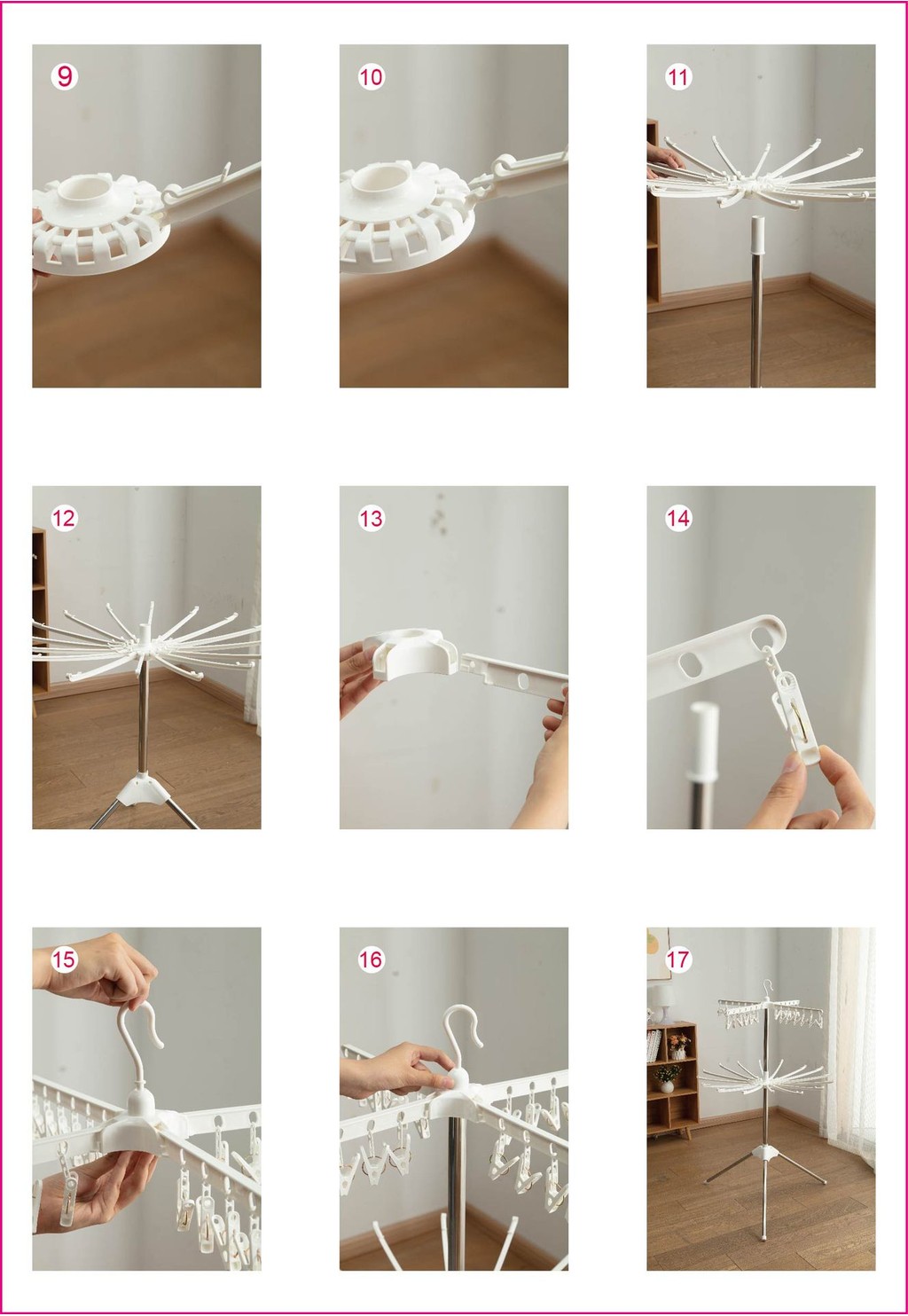 9

10

11

12

13

14

15

16

17