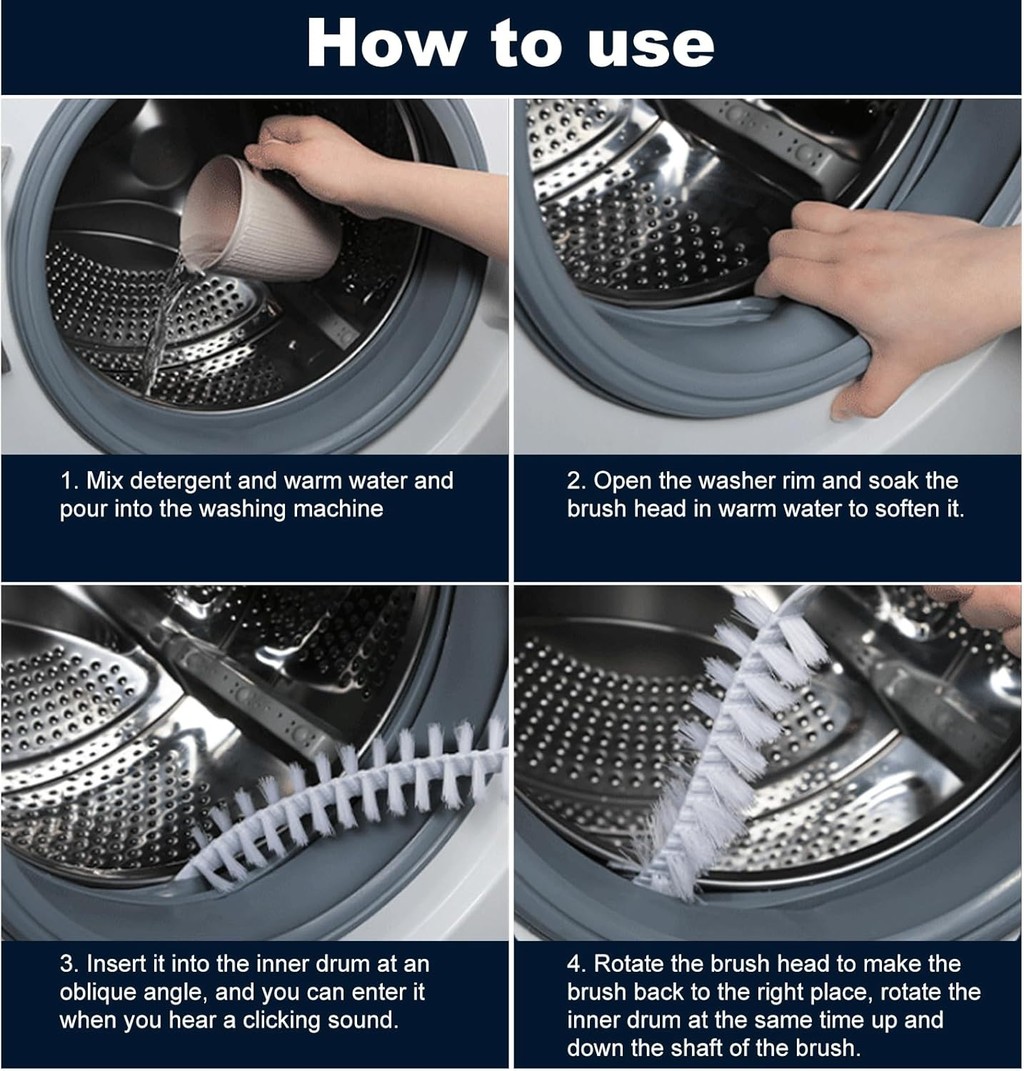 How to use

1. Mix detergent and warm water and pour into the washing machine

2. Open the washer rim and soak the brush head in warm water to soften it.

3. Insert it into the inner drum at an oblique angle, and you can enter it when you hear a clicking sound.

4. Rotate the brush head to make the brush back to the right place, rotate the inner drum at the same time up and down the shaft of the brush.