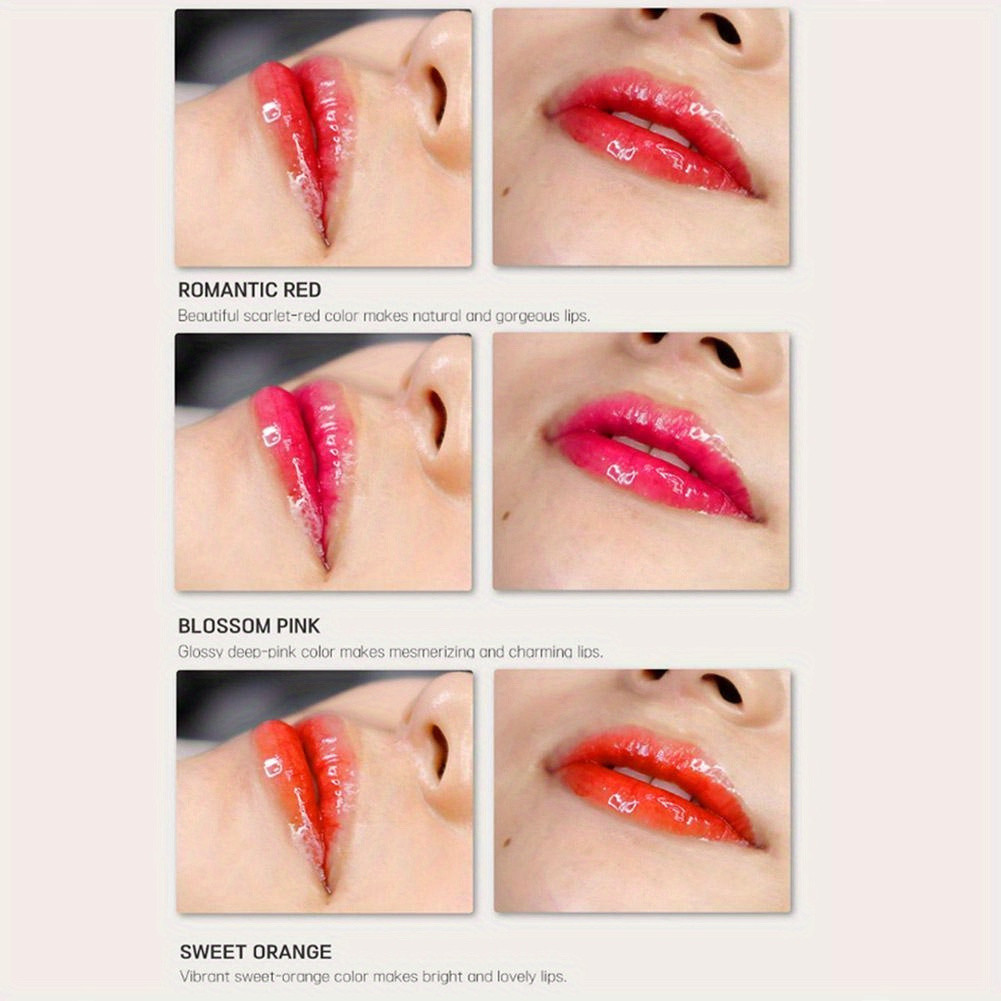 ROMANTIC RED
Beautiful scarlet-red color makes natural and gorgeous lips.

BLOSSOM PINK
Glossy deep-pink color makes mesmerizing and charming lips.

SWEET ORANGE
Vibrant sweet-orange color makes bright and lovely lips.