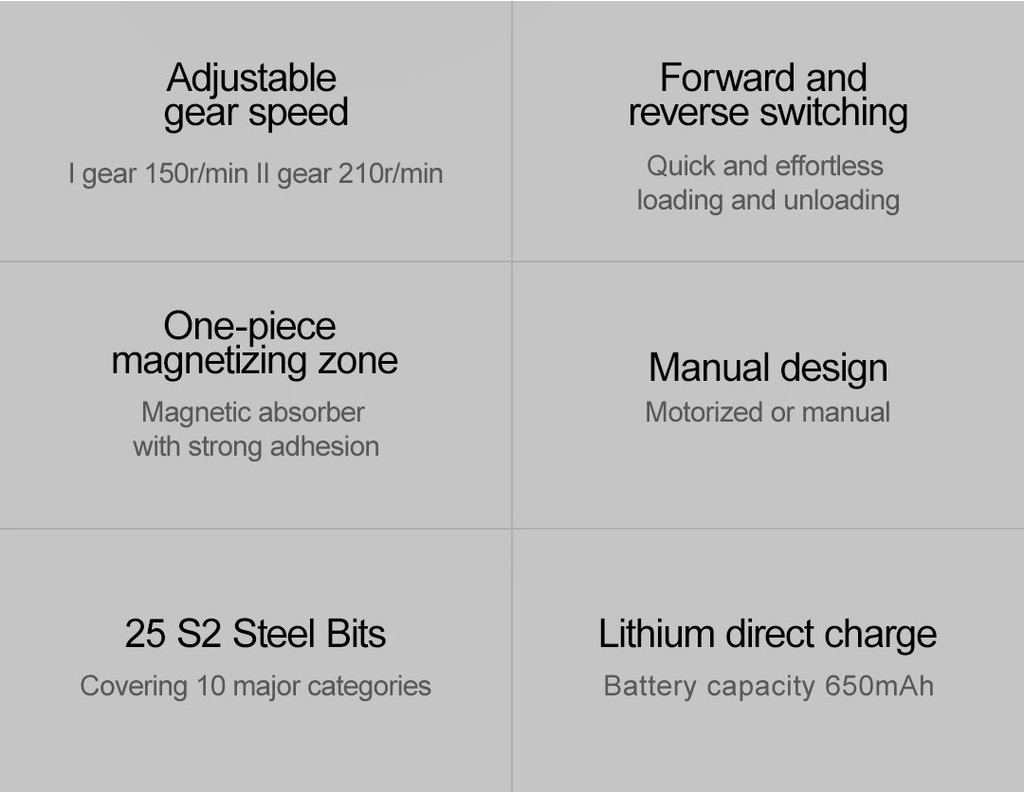 Adjustable gear speed

I gear 150r/min II gear 210r/min

Forward and reverse switching

Quick and effortless loading and unloading

One-piece magnetizing zone

Magnetic absorber with strong adhesion

Manual design

Motorized or manual

25 S2 Steel Bits

Covering 10 major categories

Lithium direct charge

Battery capacity 650mAh