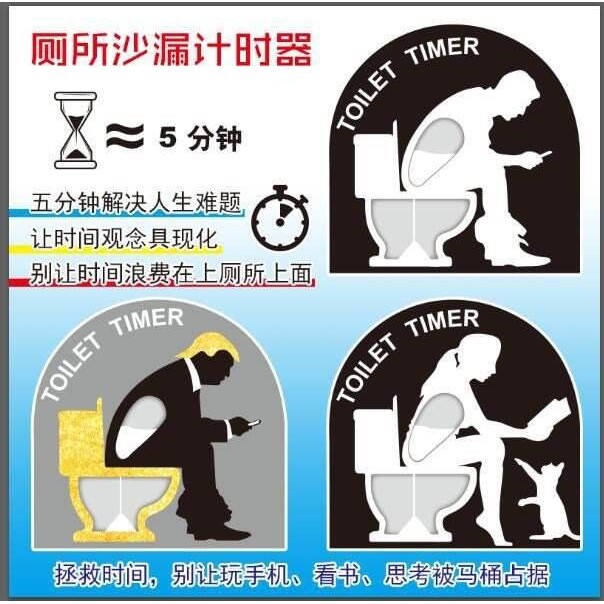 厕所沙漏计时器

≈ 5 分钟

五分钟解决人生难题

让时间观念具现化

别让时间浪费在上厕所上面

TOILET TIMER

TOILET TIMER

TOILET TIMER

拯救时间，别让玩手机、看书、思考被马桶占据