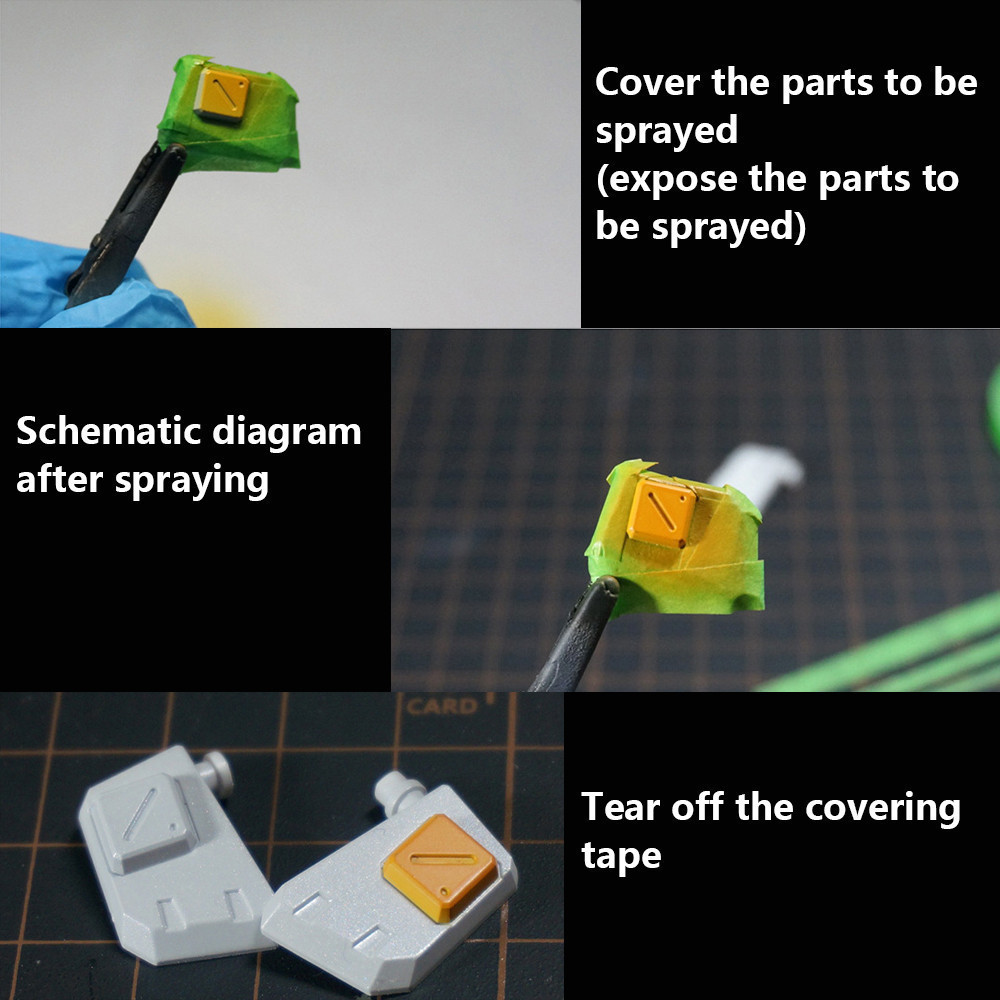 Cover the parts to be sprayed
(expose the parts to be sprayed)

Schematic diagram after spraying

CARD

Tear off the covering tape