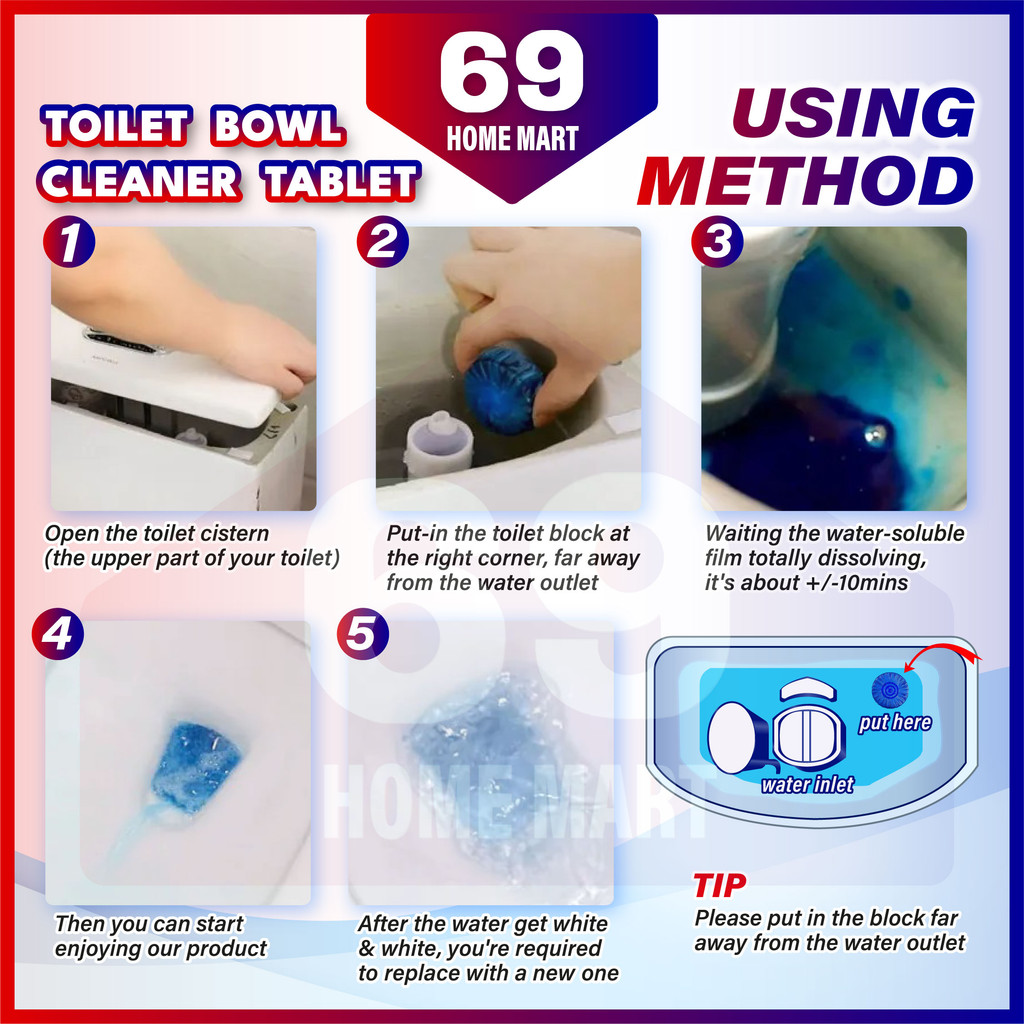 69
HOME MART

TOILET BOWL
CLEANER TABLET

USING
METHOD

1

Open the toilet cistern (the upper part of your toilet)

2

Put-in the toilet block at the right corner, far away from the water outlet

3

Waiting the water-soluble film totally dissolving, it's about +/-10mins

4

Then you can start enjoying our product

5

After the water get white & white, you're required to replace with a new one

put here
water inlet

TIP
Please put in the block far away from the water outlet

69
HOME MART