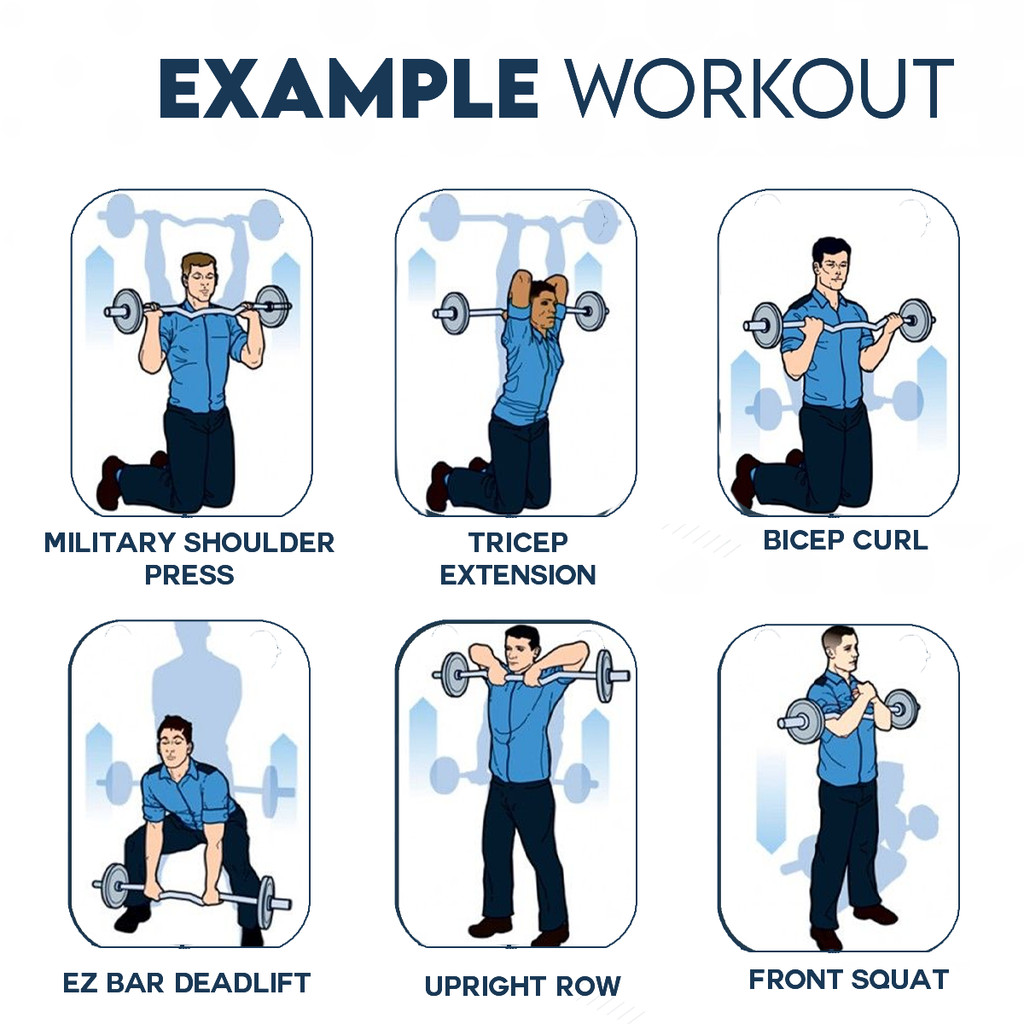 EXAMPLE WORKOUT

MILITARY SHOULDER PRESS

TRICEP EXTENSION

BICEP CURL

EZ BAR DEADLIFT

UPRIGHT ROW

FRONT SQUAT