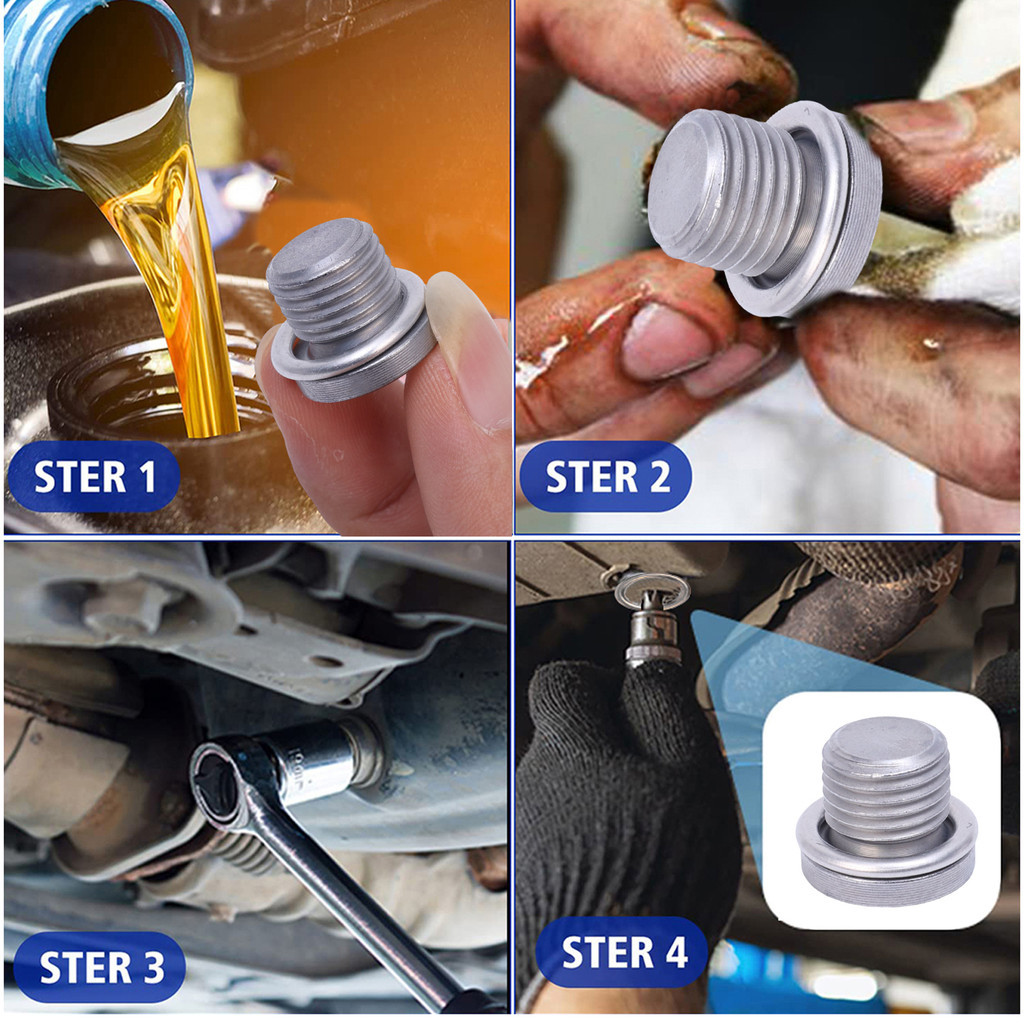 STER 1

STER 2

STER 3

STER 4