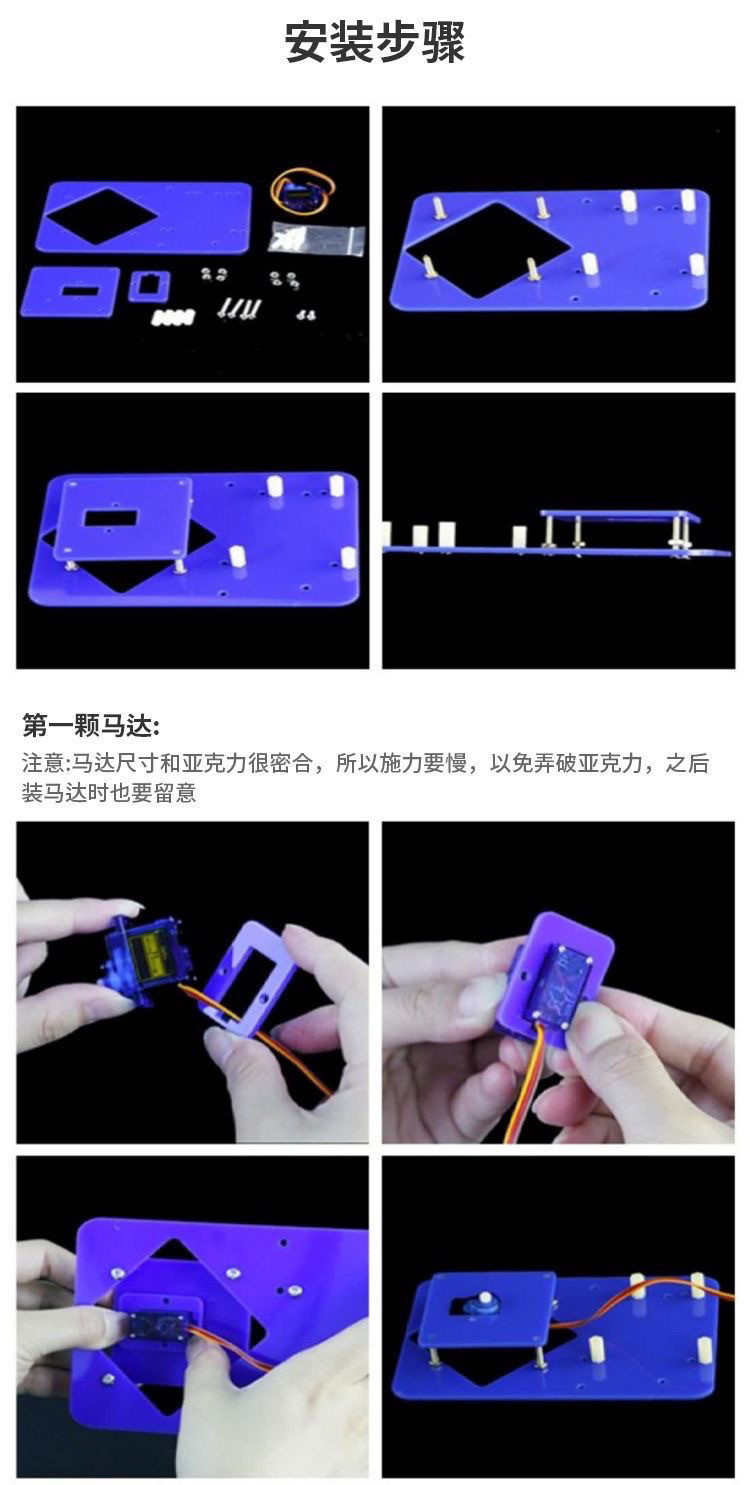 安装步骤

第一颗马达:

注意:马达尺寸和亚克力很密合，所以施力要慢，以免弄破亚克力，之后装马达时也要留意