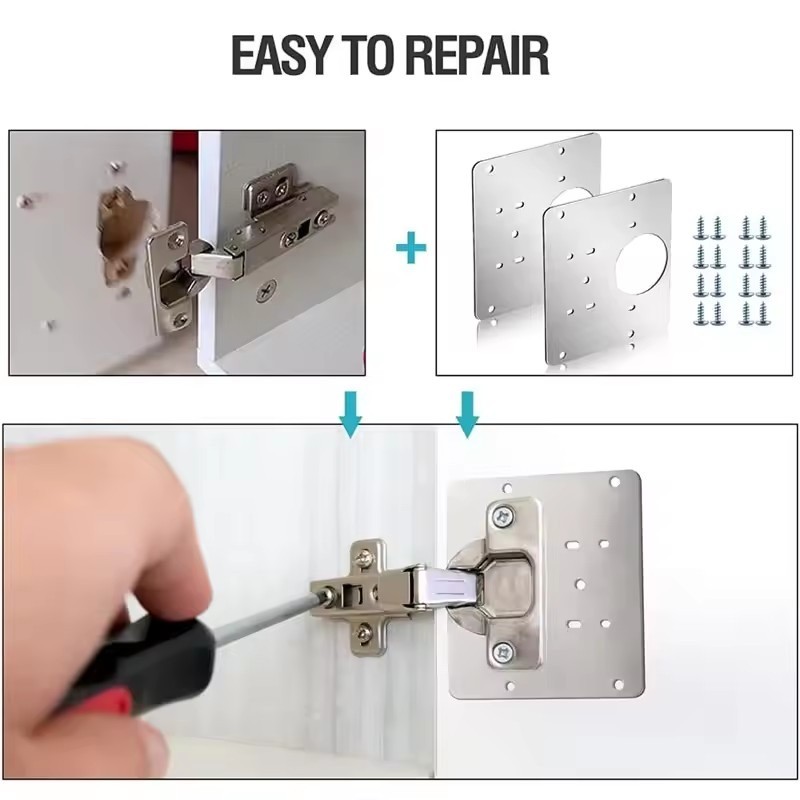 EASY TO REPAIR

+