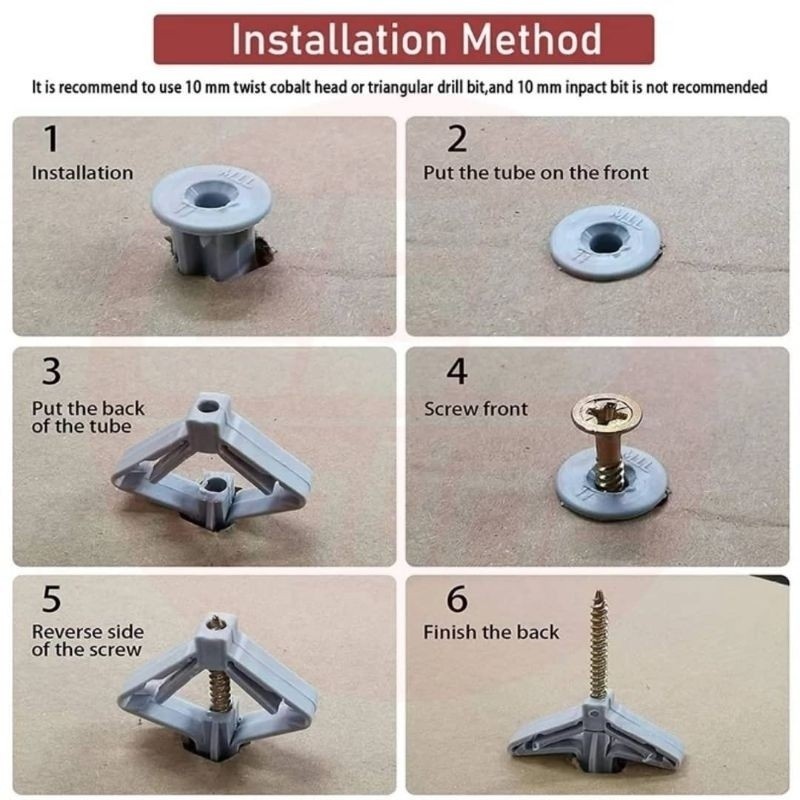 Installation Method

It is recommend to use 10 mm twist cobalt head or triangular drill bit,and 10 mm inpact bit is not recommended

1
Installation

2
Put the tube on the front

3
Put the back of the tube

4
Screw front

5
Reverse side of the screw

6
Finish the back