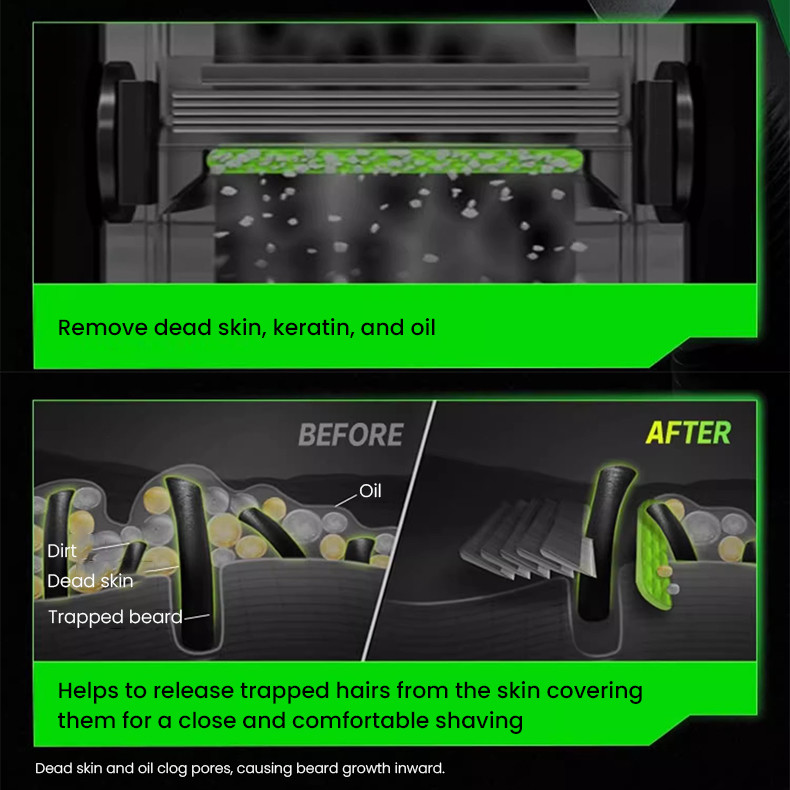 Remove dead skin, keratin, and oil

BEFORE

AFTER

Oil

Dirt

Dead skin

Trapped beard

Helps to release trapped hairs from the skin covering them for a close and comfortable shaving

Dead skin and oil clog pores, causing beard growth inward.