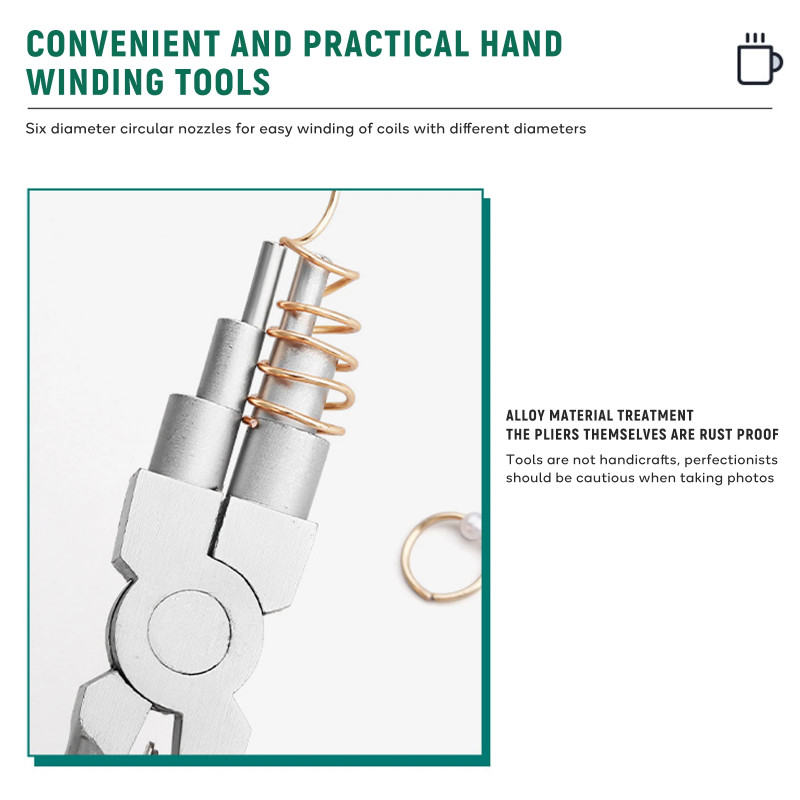 CONVENIENT AND PRACTICAL HAND WINDING TOOLS

Six diameter circular nozzles for easy winding of coils with different diameters

ALLOY MATERIAL TREATMENT
THE PLIERS THEMSELVES ARE RUST PROOF

Tools are not handicrafts, perfectionists should be cautious when taking photos