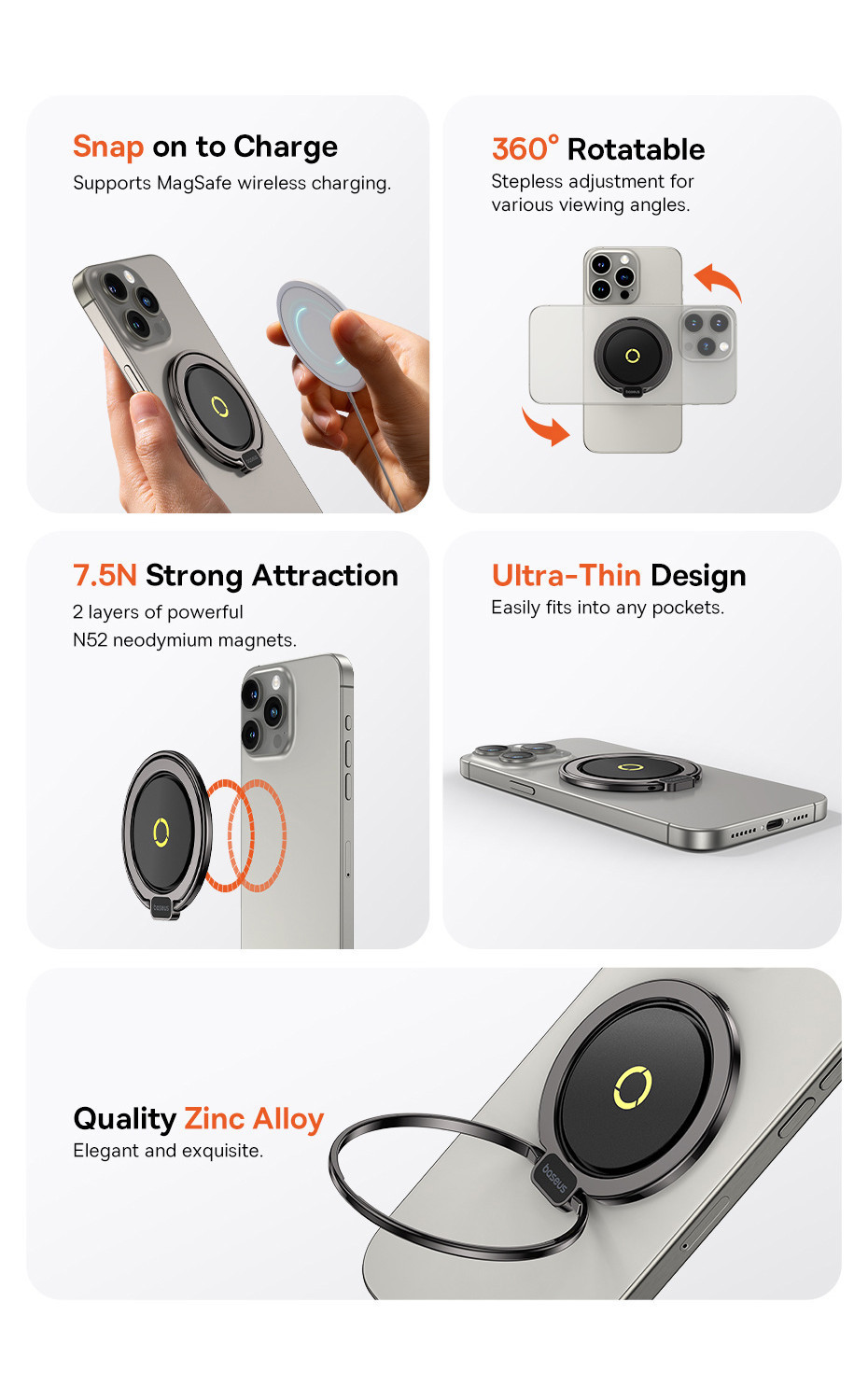 Snap on to Charge
Supports MagSafe wireless charging.

360° Rotatable
Stepless adjustment for various viewing angles.

7.5N Strong Attraction
2 layers of powerful N52 neodymium magnets.

Ultra-Thin Design
Easily fits into any pockets.

Quality Zinc Alloy
Elegant and exquisite.

baseus