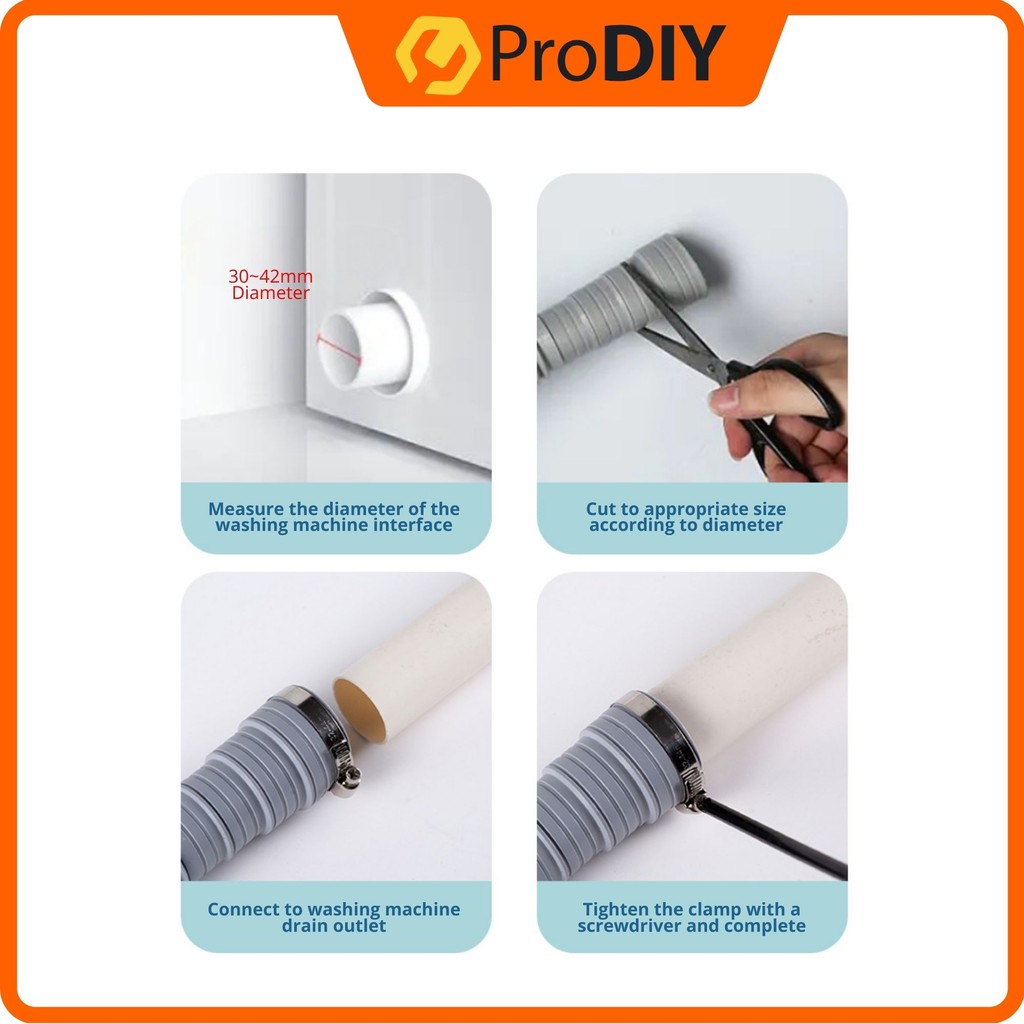 ProDIY

30~42mm
Diameter

Measure the diameter of the washing machine interface

Cut to appropriate size according to diameter

Connect to washing machine drain outlet

Tighten the clamp with a screwdriver and complete