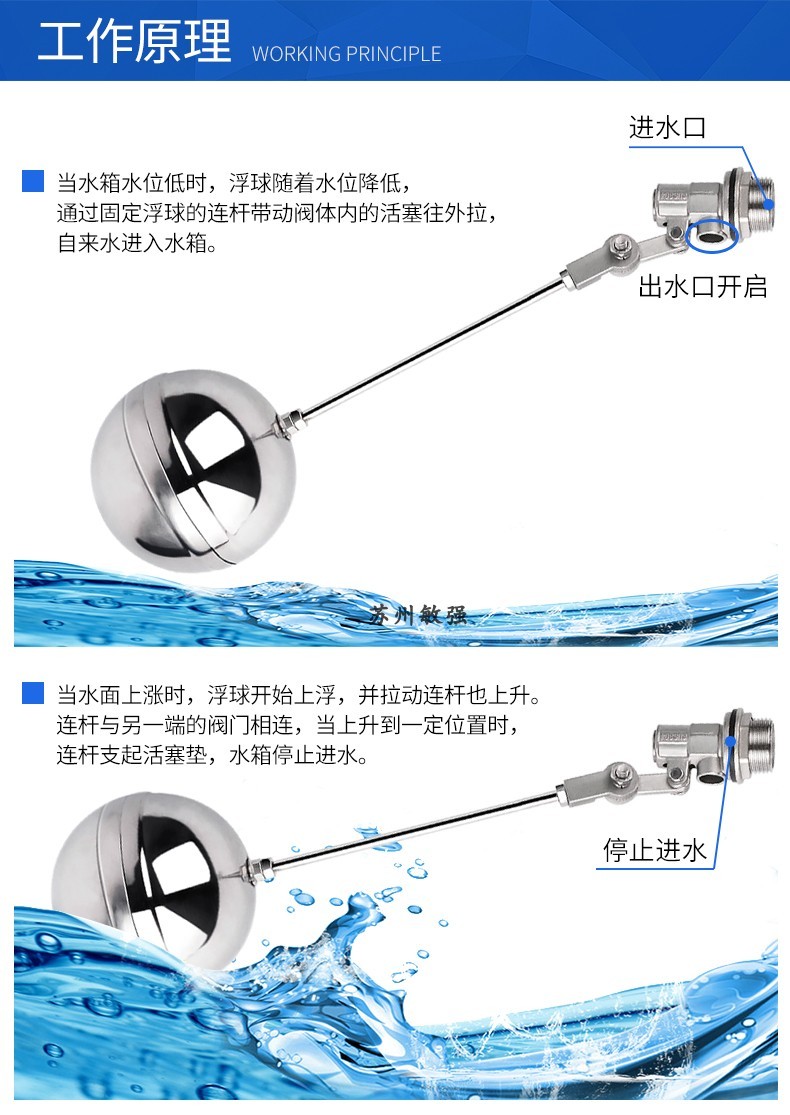 工作原理 WORKING PRINCIPLE

进水口

当水箱水位低时，浮球随着水位降低，通过固定浮球的连杆带动阀体内的活塞往外拉，自来水进入水箱。

出水口开启

苏州敏强

当水面上涨时，浮球开始上浮，并拉动连杆也上升。连杆与另一端的阀门相连，当上升到一定位置时，连杆支起活塞垫，水箱停止进水。

停止进水