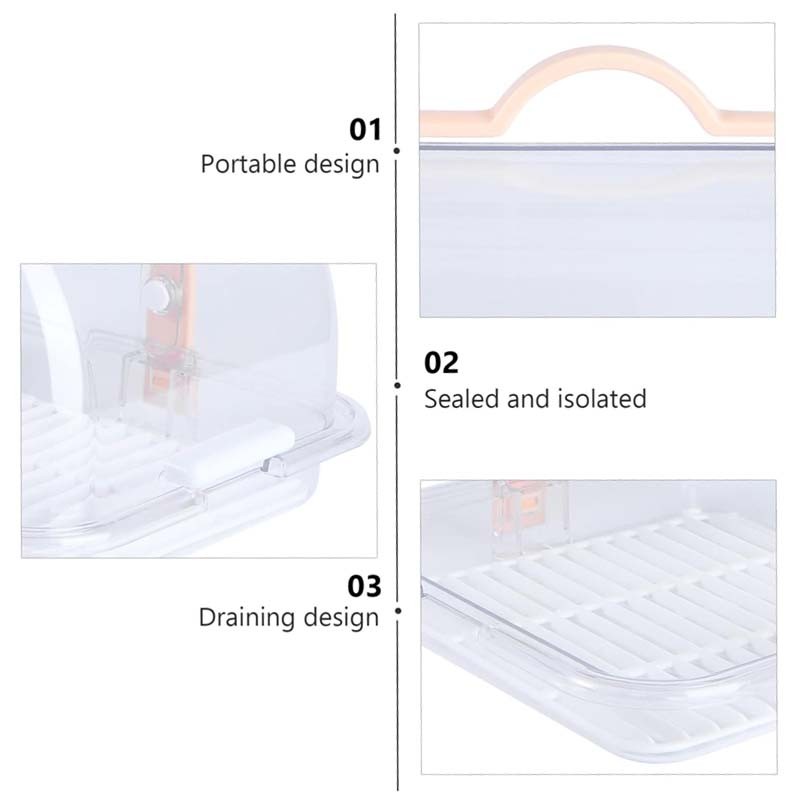 01
Portable design

02
Sealed and isolated

03
Draining design