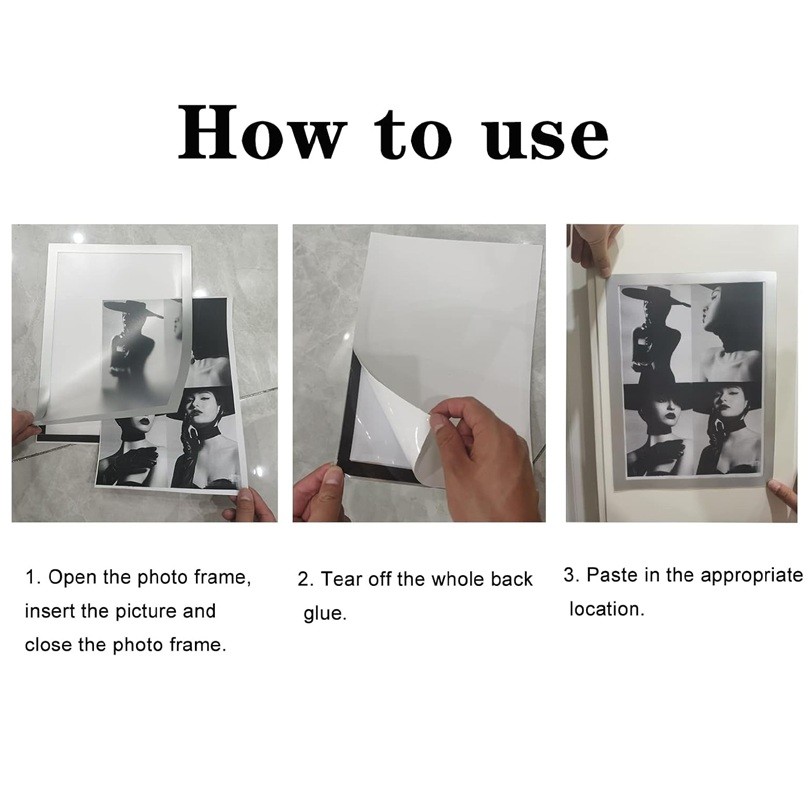 How to use

1. Open the photo frame, insert the picture and close the photo frame.

2. Tear off the whole back glue.

3. Paste in the appropriate location.